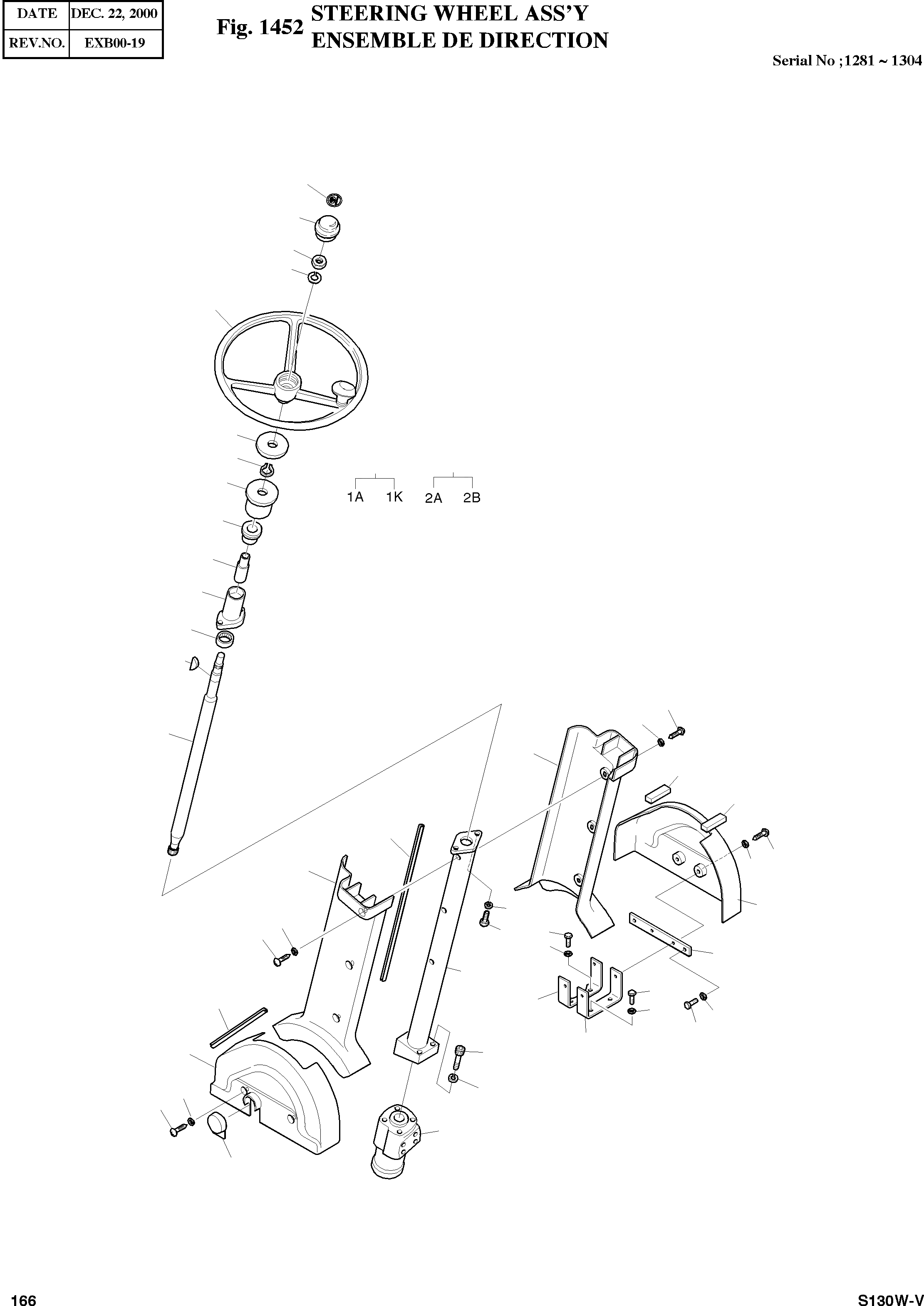 | DATE | DEC. 22, 2000 |
|---|---|
| REV.NO. | EXB00-19 |

Fig. 1452 STEERING WHEEL ASS'Y
ENSEMBLE DE DIRECTION

Serial No ;1281 ~ 1304

1A 1K 2A 2B

166

S130W-V