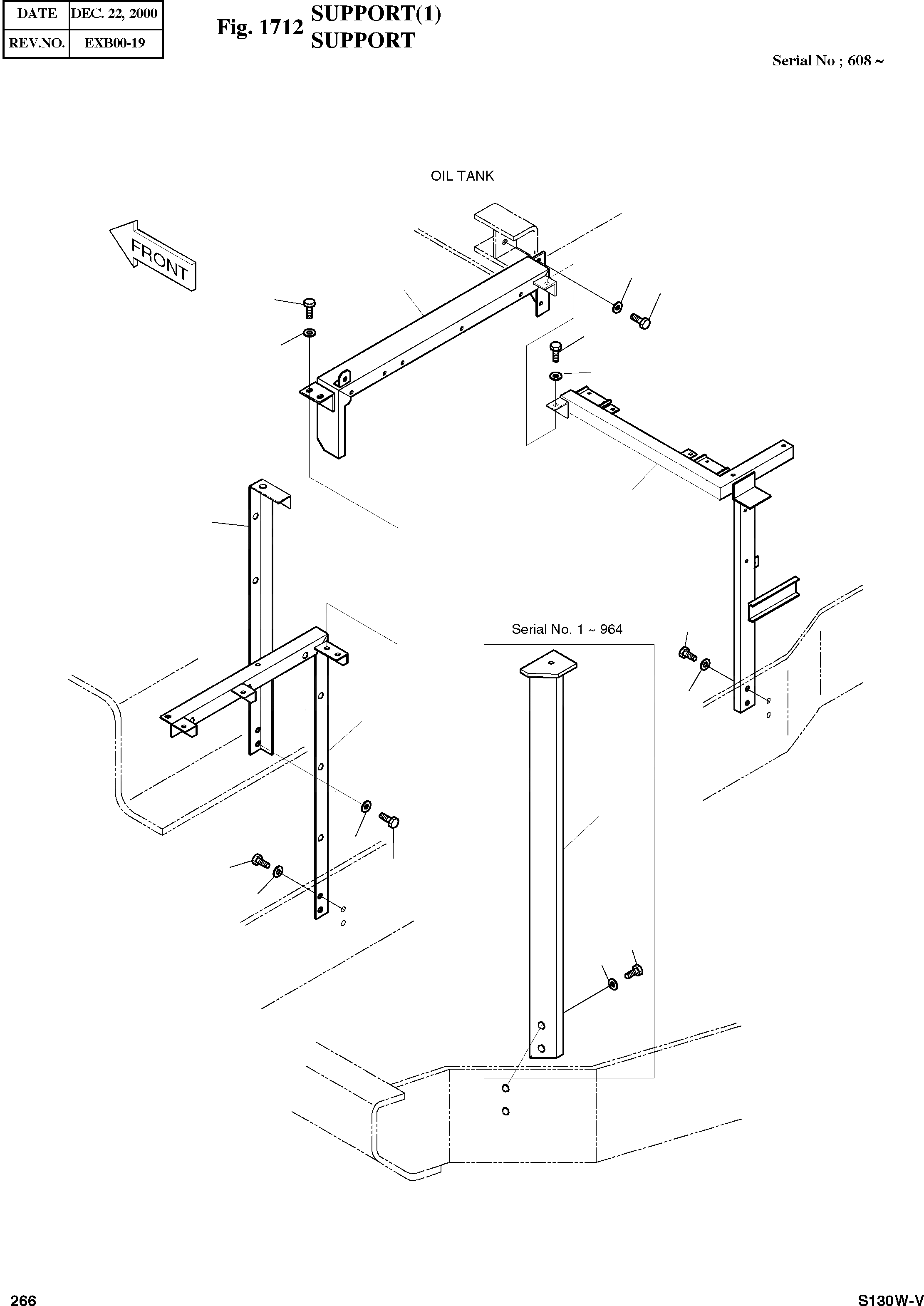 | DATE | DEC. 22, 2000 |
|---|---|
| REV.NO. | EXB00-19 |

Fig. 1712 SUPPORT(1)
SUPPORT

Serial No ; 608 ~

OIL TANK

FRONT

Serial No. 1 ~ 964

266

S130W-V