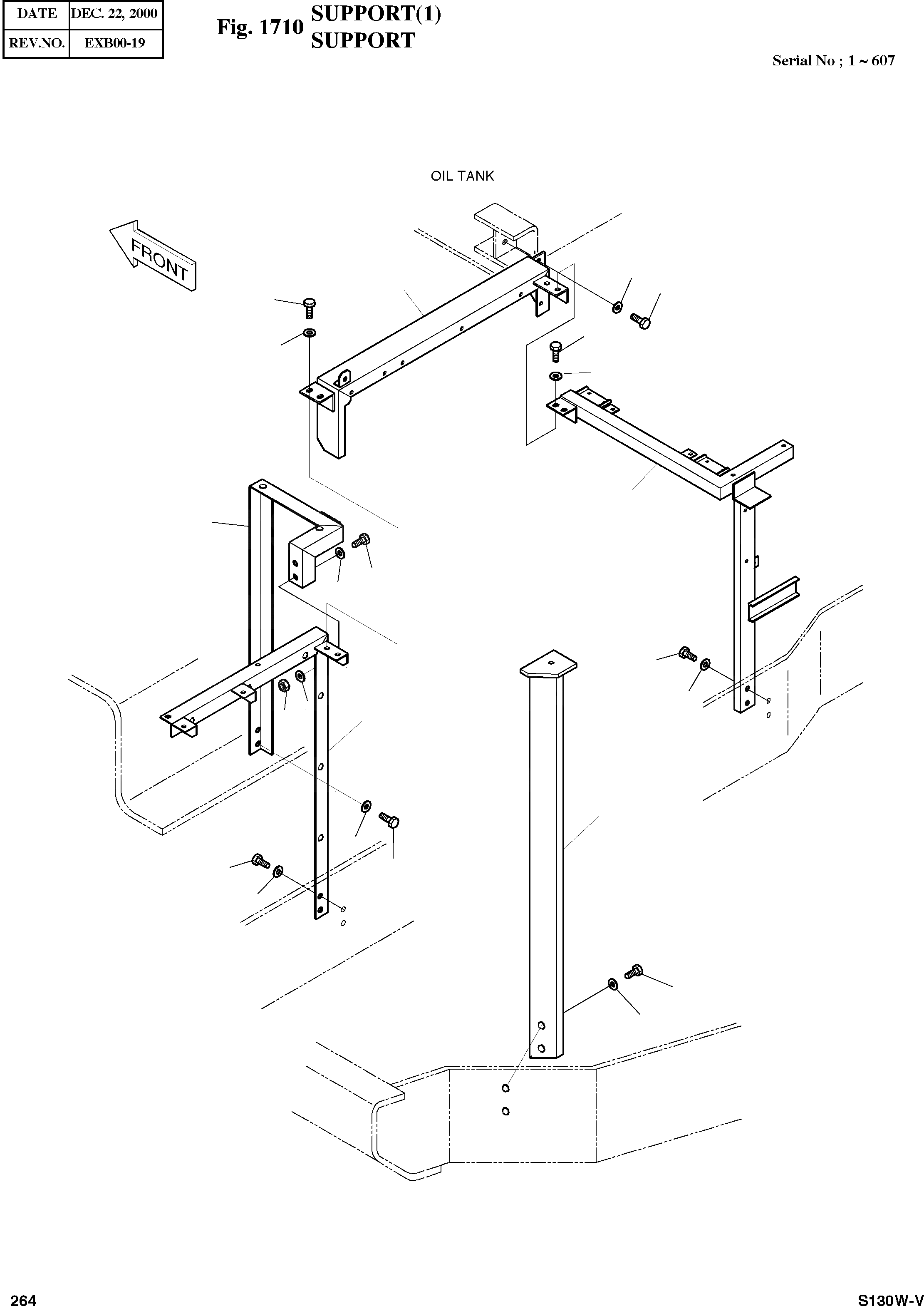 | DATE | DEC. 22, 2000 |
|---|---|
| REV.NO. | EXB00-19 |

Fig. 1710 SUPPORT(1)
SUPPORT

Serial No ; 1 ~ 607

OIL TANK

FRONT

264

S130W-V