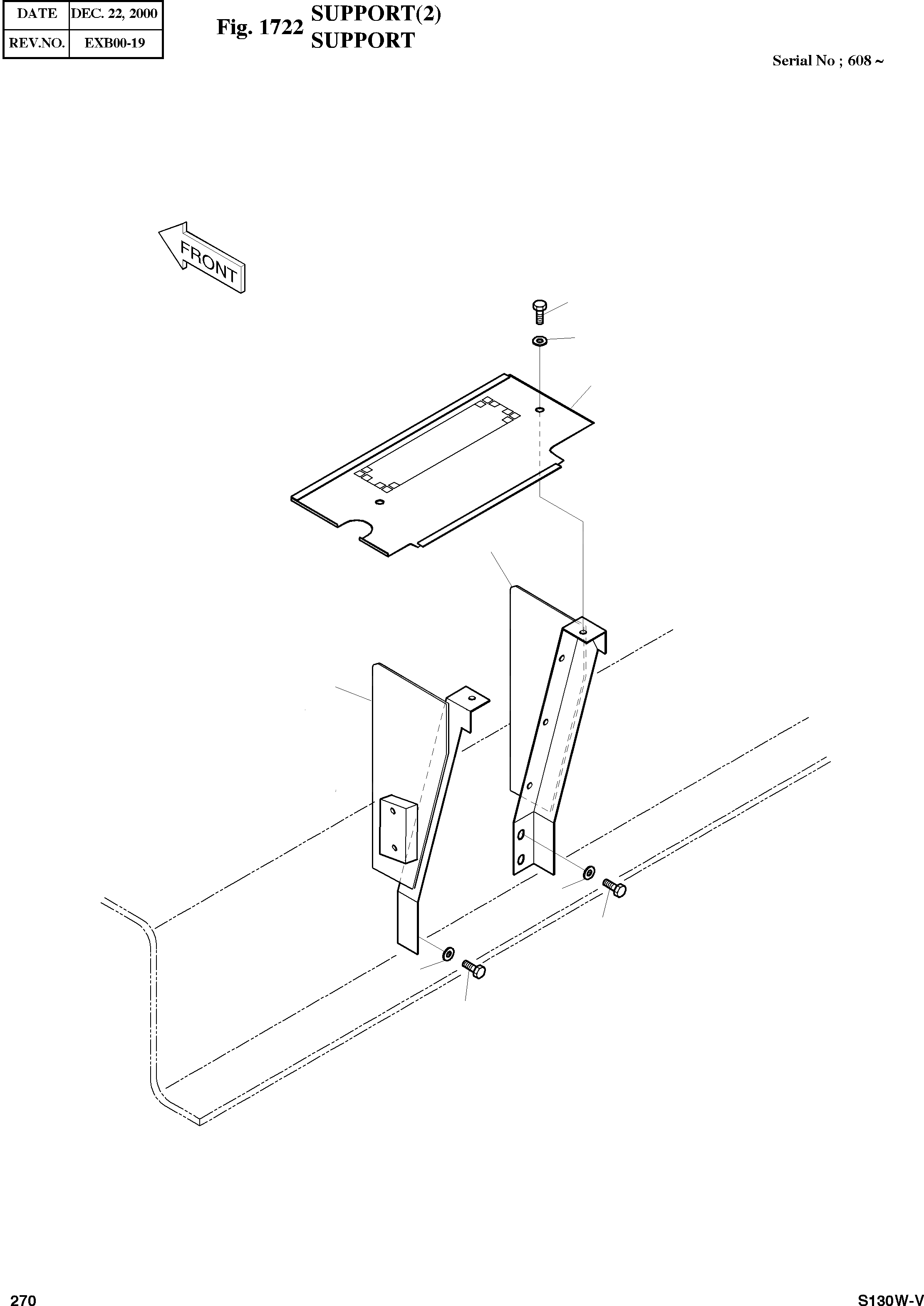 | DATE | DEC. 22, 2000 |
|---|---|
| REV.NO. | EXB00-19 |

Fig. 1722 SUPPORT(2)
SUPPORT

Serial No ; 608 ~

FRONT

270

S130W-V