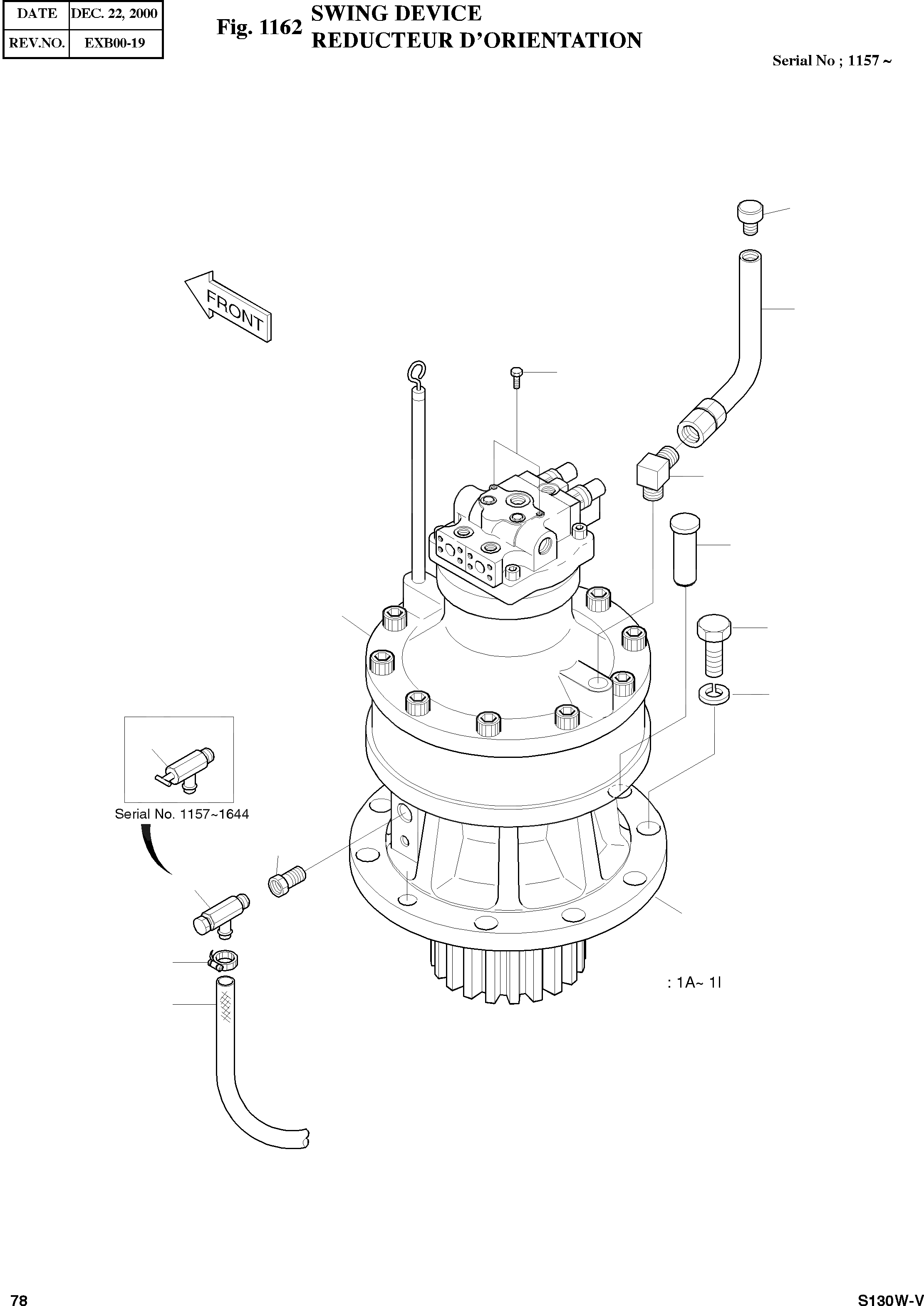 | DATE | DEC. 22, 2000 |
|---|---|
| REV.NO. | EXB00-19 |

Fig. 1162 SWING DEVICE
REDUCTEUR D'ORIENTATION

Serial No ; 1157 ~

FRONT

Serial No. 1157~1644

: 1A~ 1I

78

S130W-V