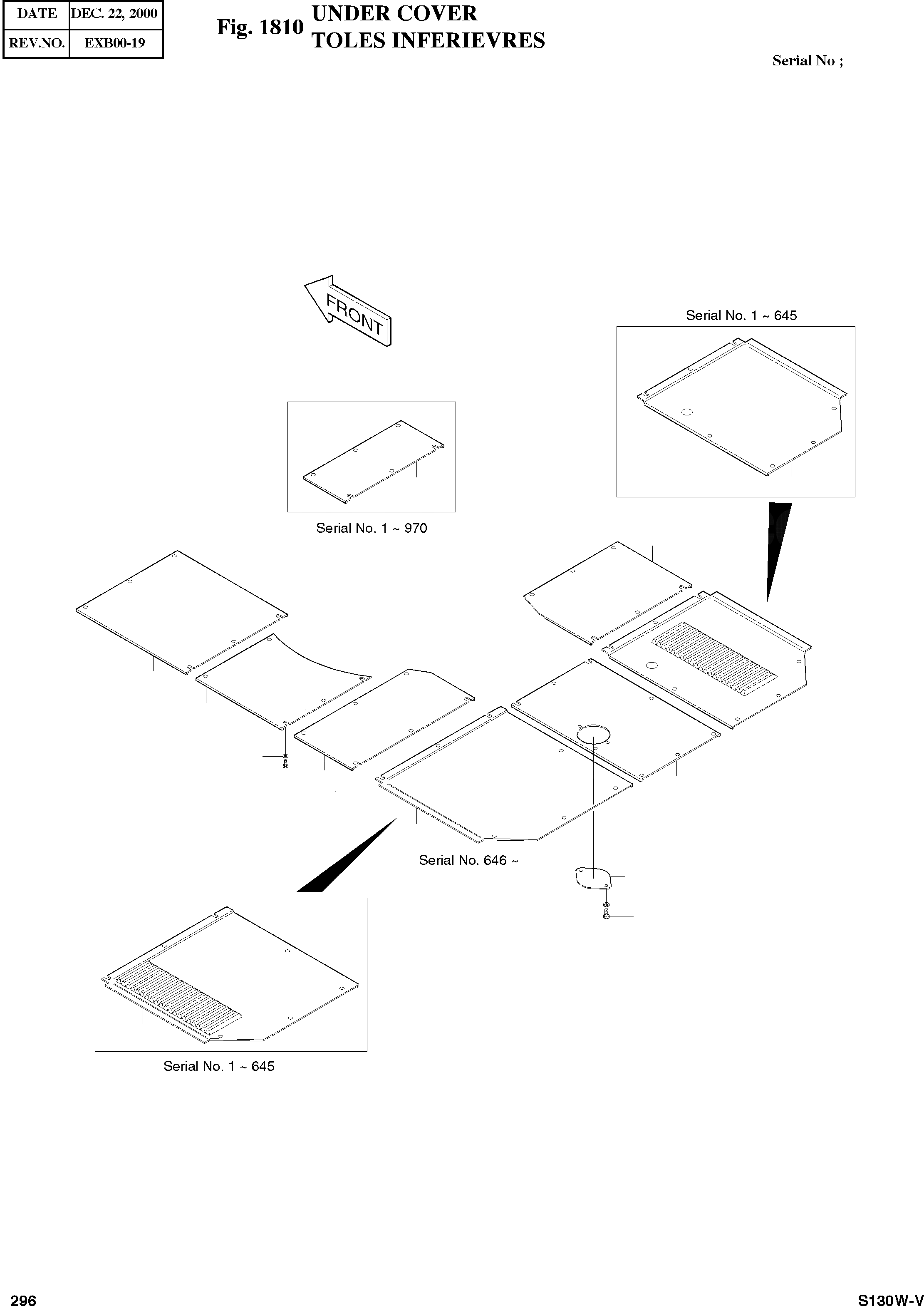 | DATE | DEC. 22, 2000 |
|---|---|
| REV.NO. | EXB00-19 |

Fig. 1810 UNDER COVER
TOLES INFERIEVRES

Serial No ;

FRONT

Serial No. 1 ~ 645

Serial No. 1 ~ 970

Serial No. 646 ~

Serial No. 1 ~ 645

296

S130W-V