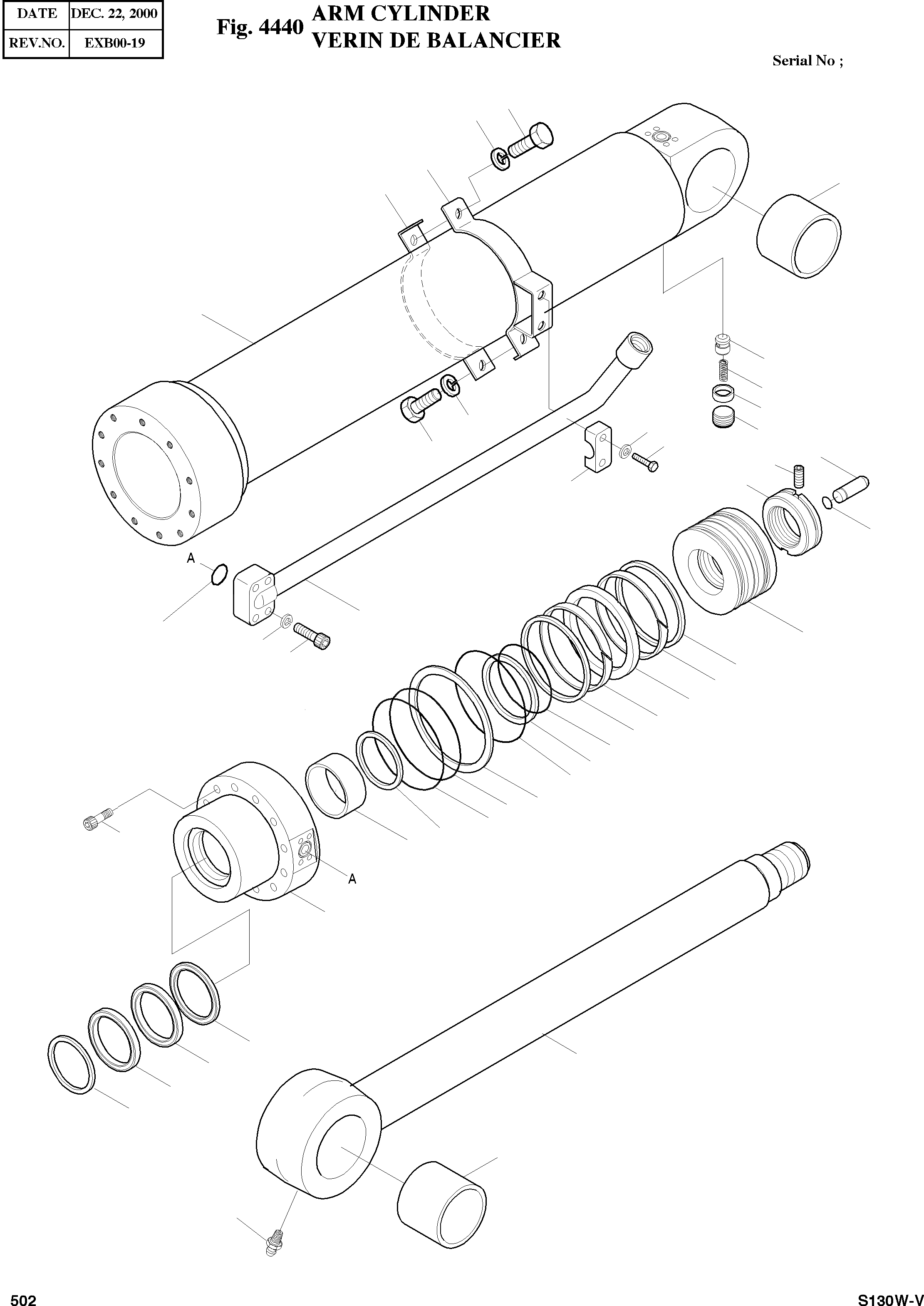 | DATE | DEC. 22, 2000 |
|---|---|
| REV.NO. | EXB00-19 |

Fig. 4440 ARM CYLINDER
VERIN DE BALANCIER

Serial No ;

A

A

502

S130W-V