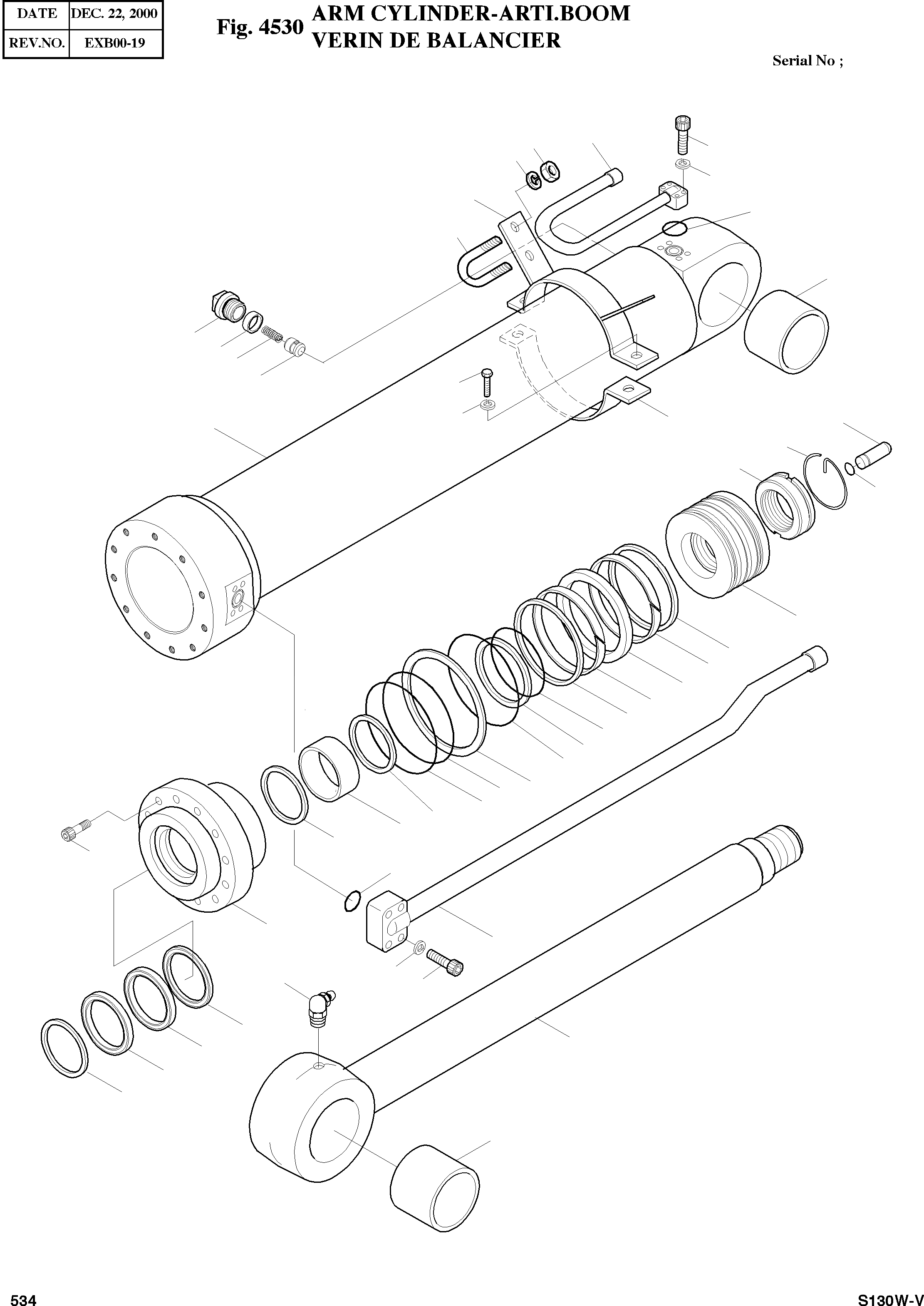 | DATE | DEC. 22, 2000 |
|---|---|
| REV.NO. | EXB00-19 |

Fig. 4530 ARM CYLINDER-ARTI.BOOM
VERIN DE BALANCIER

Serial No ;

534

S130W-V