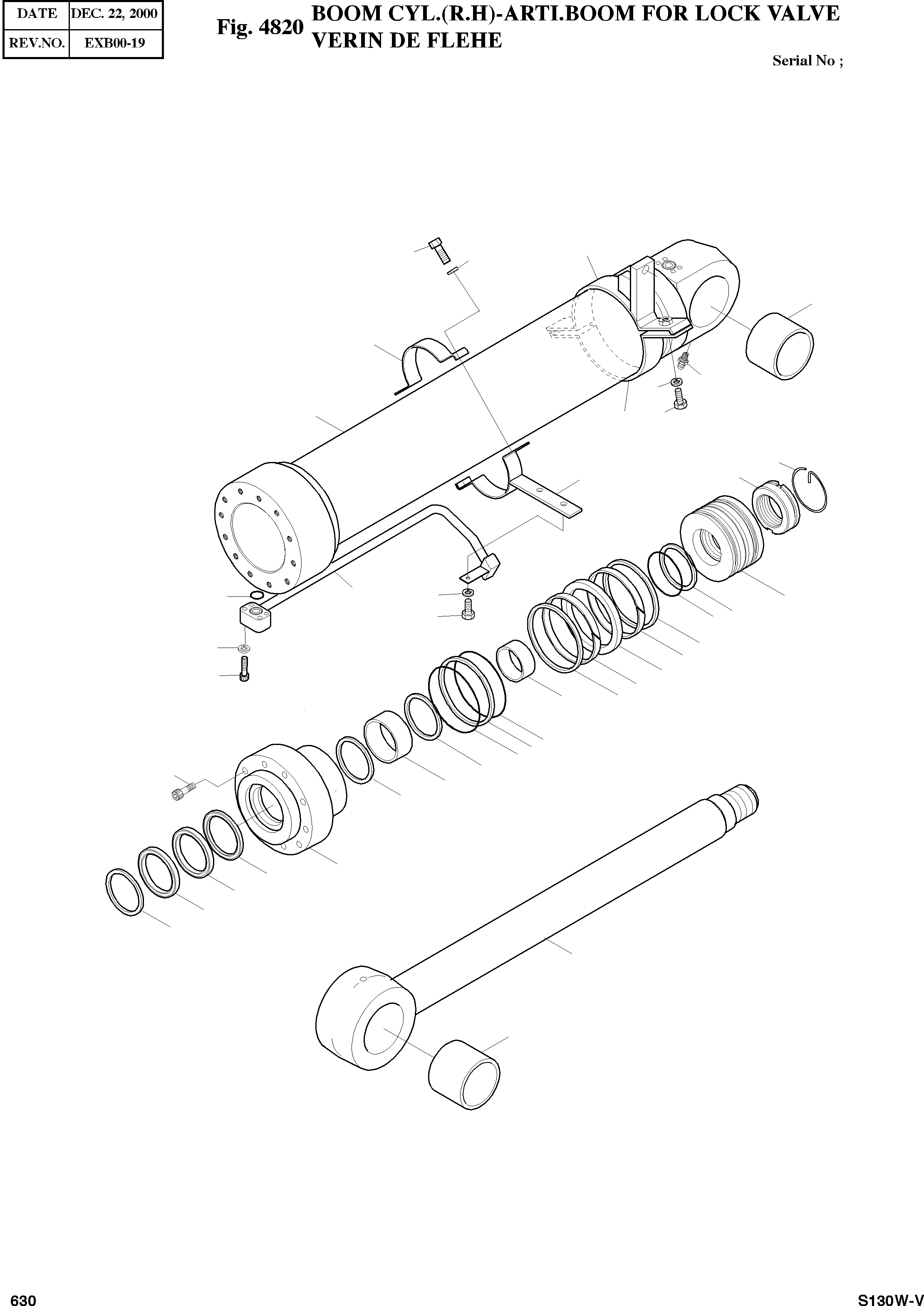 | DATE | DEC. 22, 2000 |
|---|---|
| REV.NO. | EXB00-19 |

Fig. 4820 BOOM CYL.(R.H)-ARTI.BOOM FOR LOCK VALVE
VERIN DE FLEHE

Serial No ;

630

S130W-V