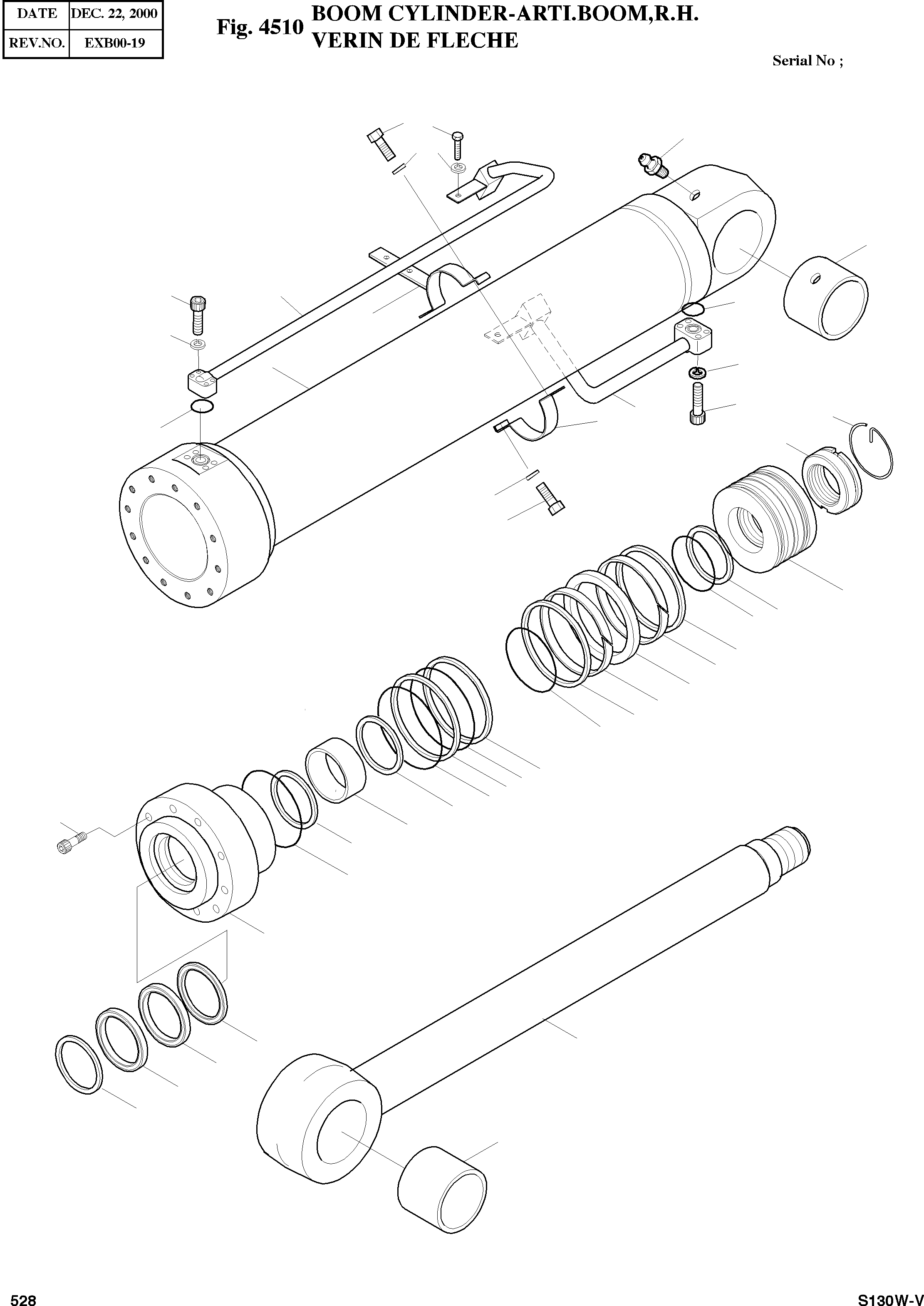 | DATE | DEC. 22, 2000 |
|---|---|
| REV.NO. | EXB00-19 |

Fig. 4510 BOOM CYLINDER-ARTI.BOOM,R.H.
VERIN DE FLECHE

Serial No ;

528

S130W-V