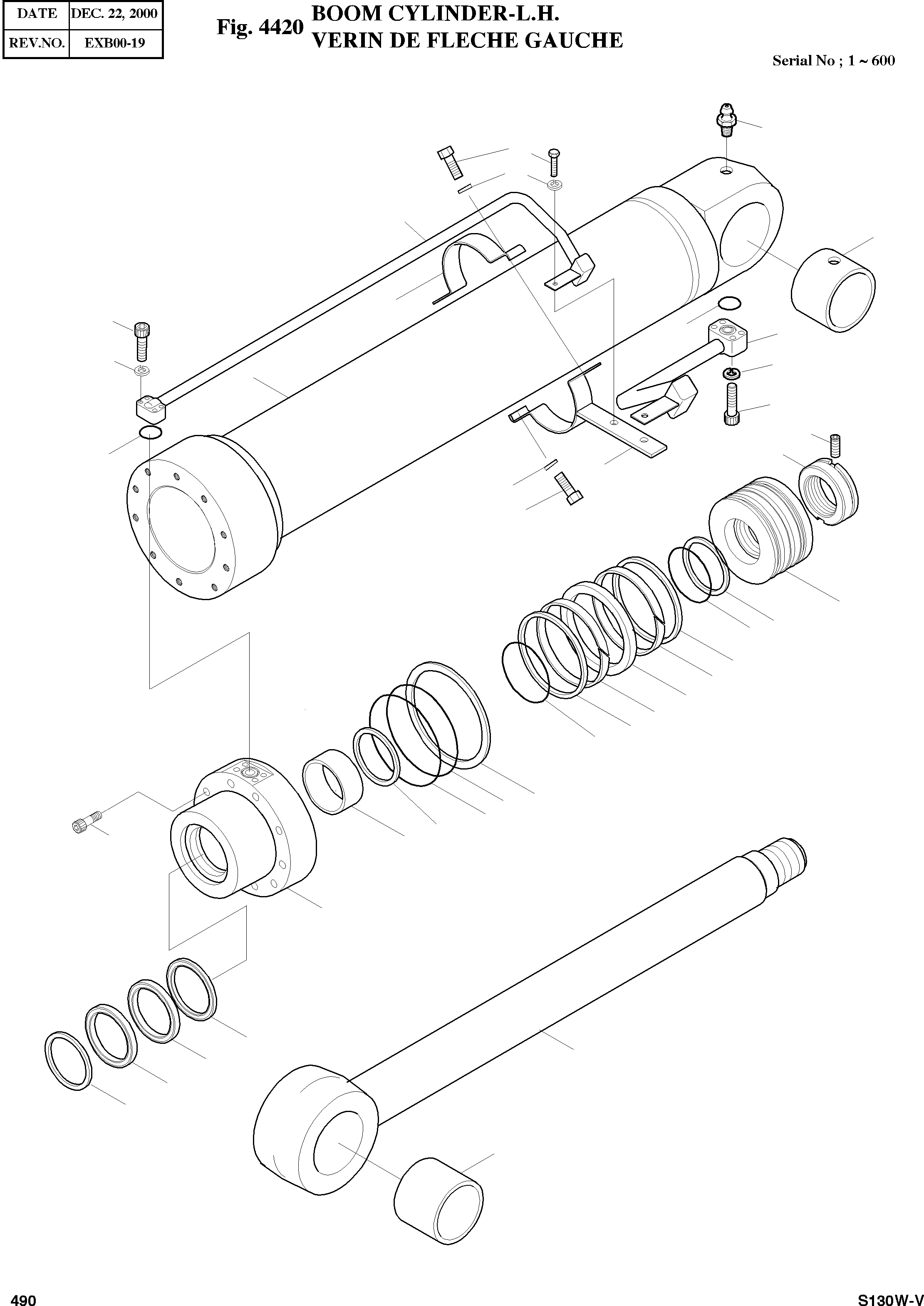 | DATE | DEC. 22, 2000 |
|---|---|
| REV.NO. | EXB00-19 |

Fig. 4420 BOOM CYLINDER-L.H.
VERIN DE FLECHE GAUCHE

Serial No ; 1 ~ 600

490

S130W-V