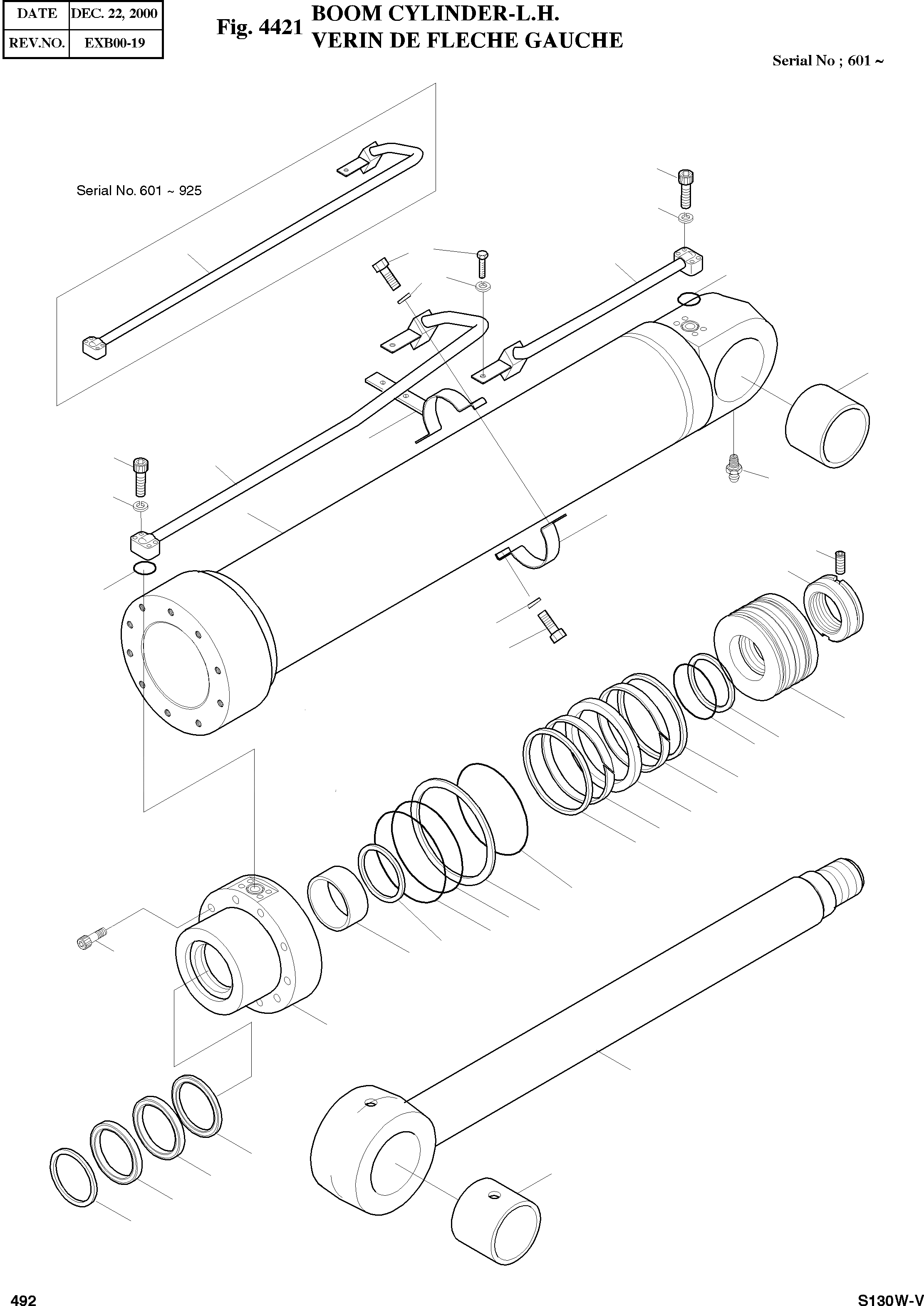 | DATE | DEC. 22, 2000 |
|---|---|
| REV.NO. | EXB00-19 |

Fig. 4421 BOOM CYLINDER-L.H.
VERIN DE FLECHE GAUCHE

Serial No ; 601 ~

Serial No. 601 ~ 925

492

S130W-V