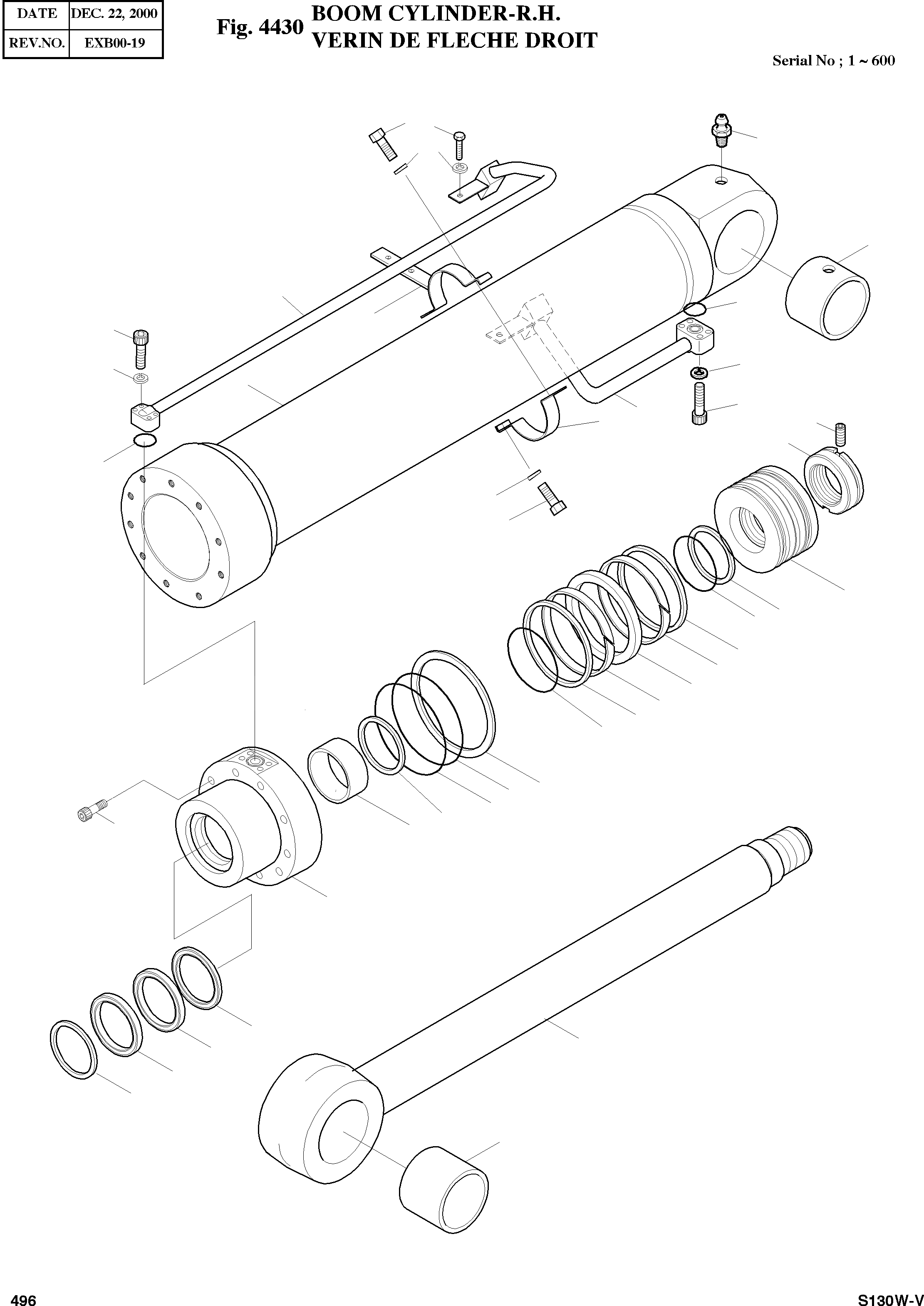 | DATE | DEC. 22, 2000 |
|---|---|
| REV.NO. | EXB00-19 |

Fig. 4430 BOOM CYLINDER-R.H.
VERIN DE FLECHE DROIT

Serial No ; 1 ~ 600

496

S130W-V