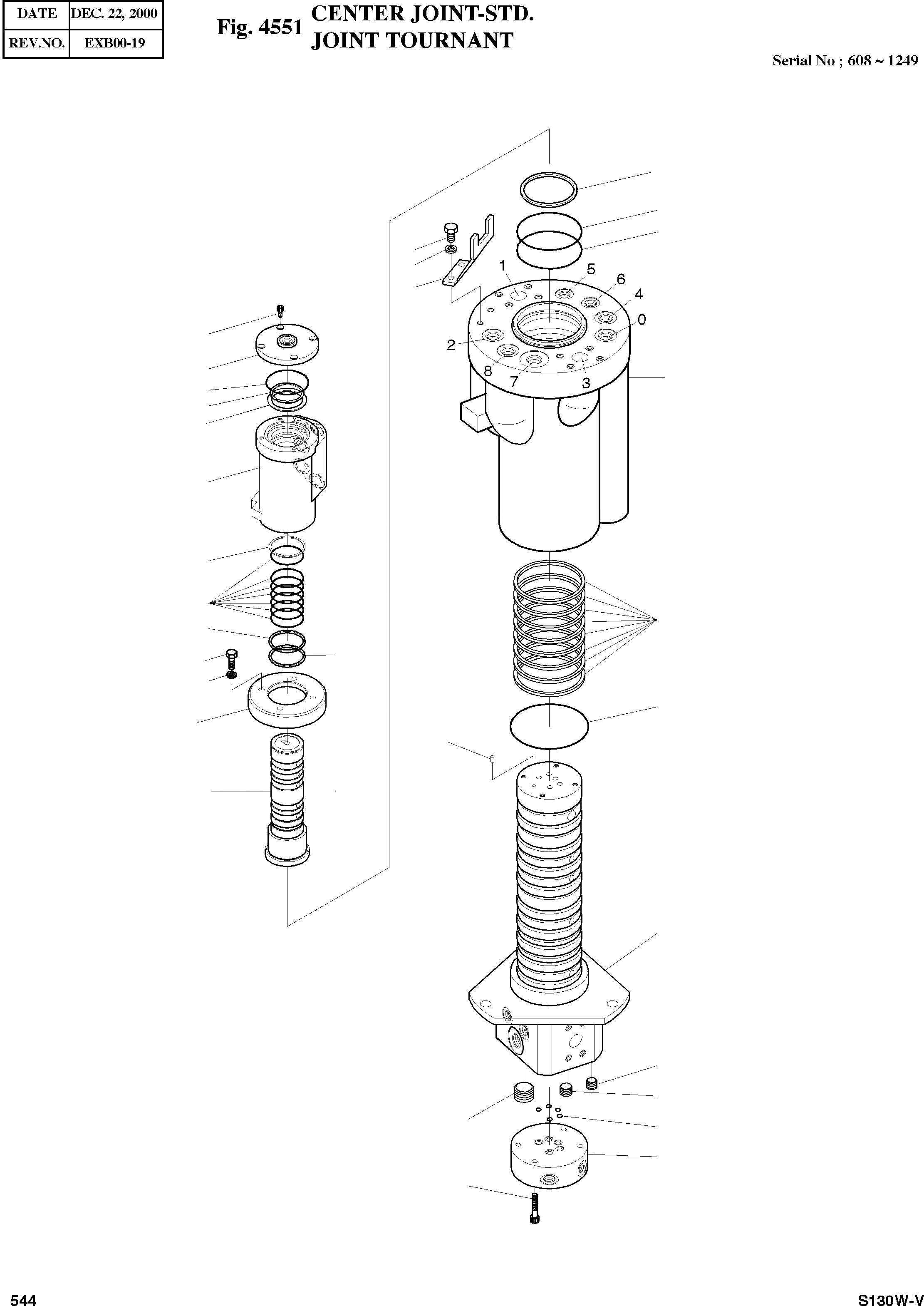 | DATE | DEC. 22, 2000 |
|---|---|
| REV.NO. | EXB00-19 |

Fig. 4551 CENTER JOINT-STD.
JOINT TOURNANT

Serial No ; 608 ~ 1249

1
5
6
4
0
2
8
7
3

544

S130W-V