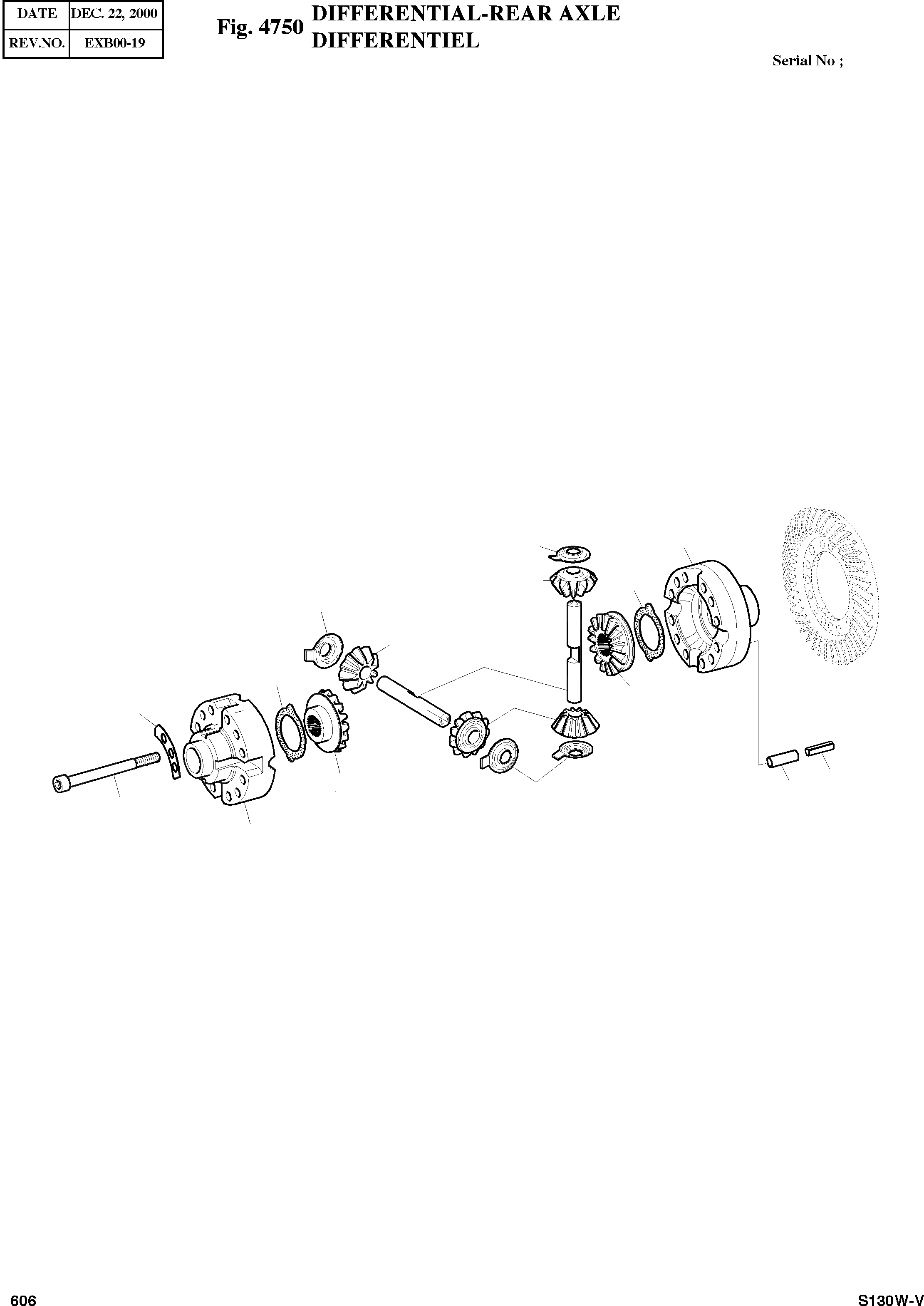 | DATE | DEC. 22, 2000 |
|---|---|
| REV.NO. | EXB00-19 |

Fig. 4750 DIFFERENTIAL-REAR AXLE
DIFFERENTIEL

Serial No ;

606

S130W-V