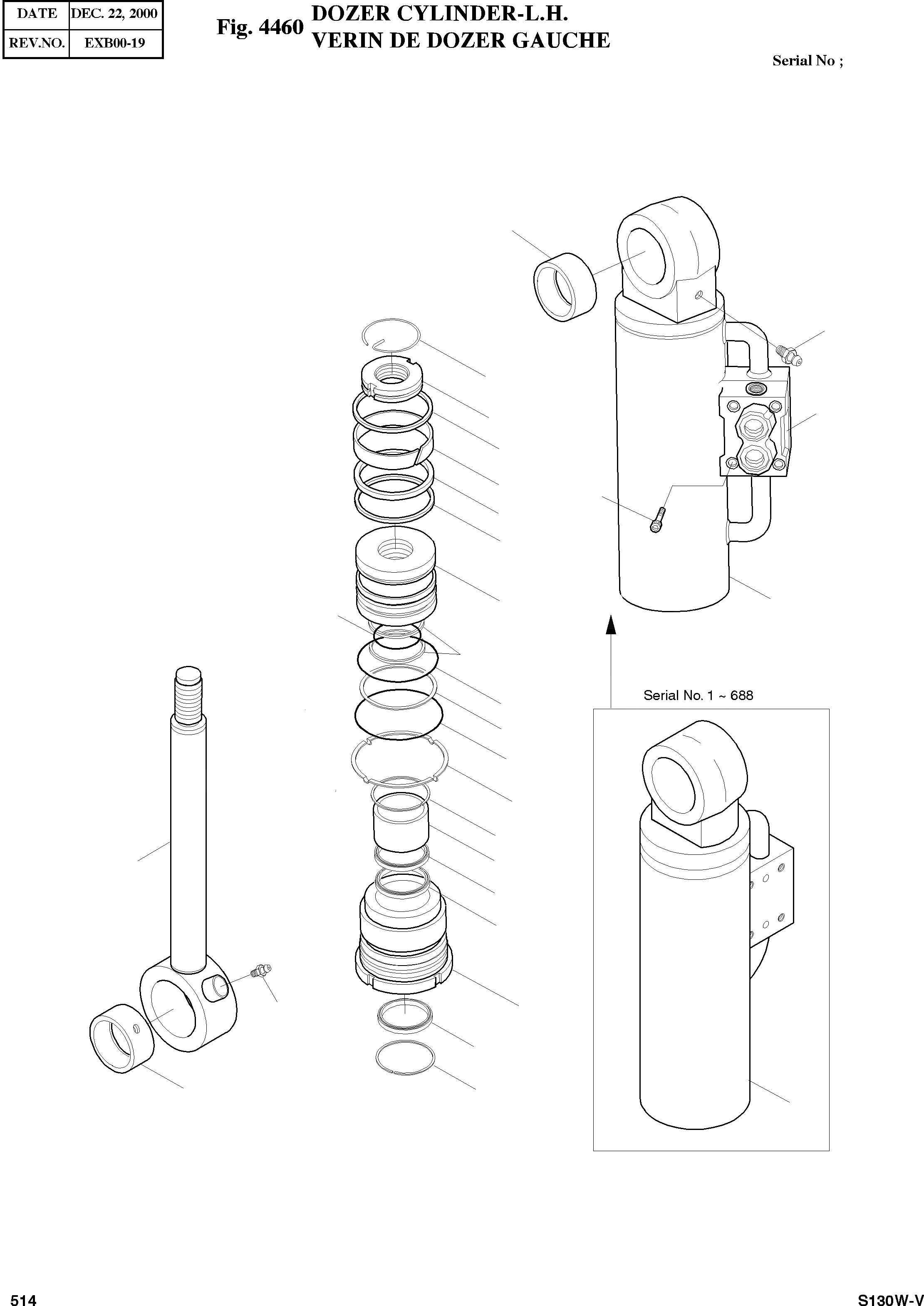 | DATE | DEC. 22, 2000 |
|---|---|
| REV.NO. | EXB00-19 |

Fig. 4460 DOZER CYLINDER-L.H.
VERIN DE DOZER GAUCHE

Serial No ;

Serial No. 1 ~ 688

514

S130W-V