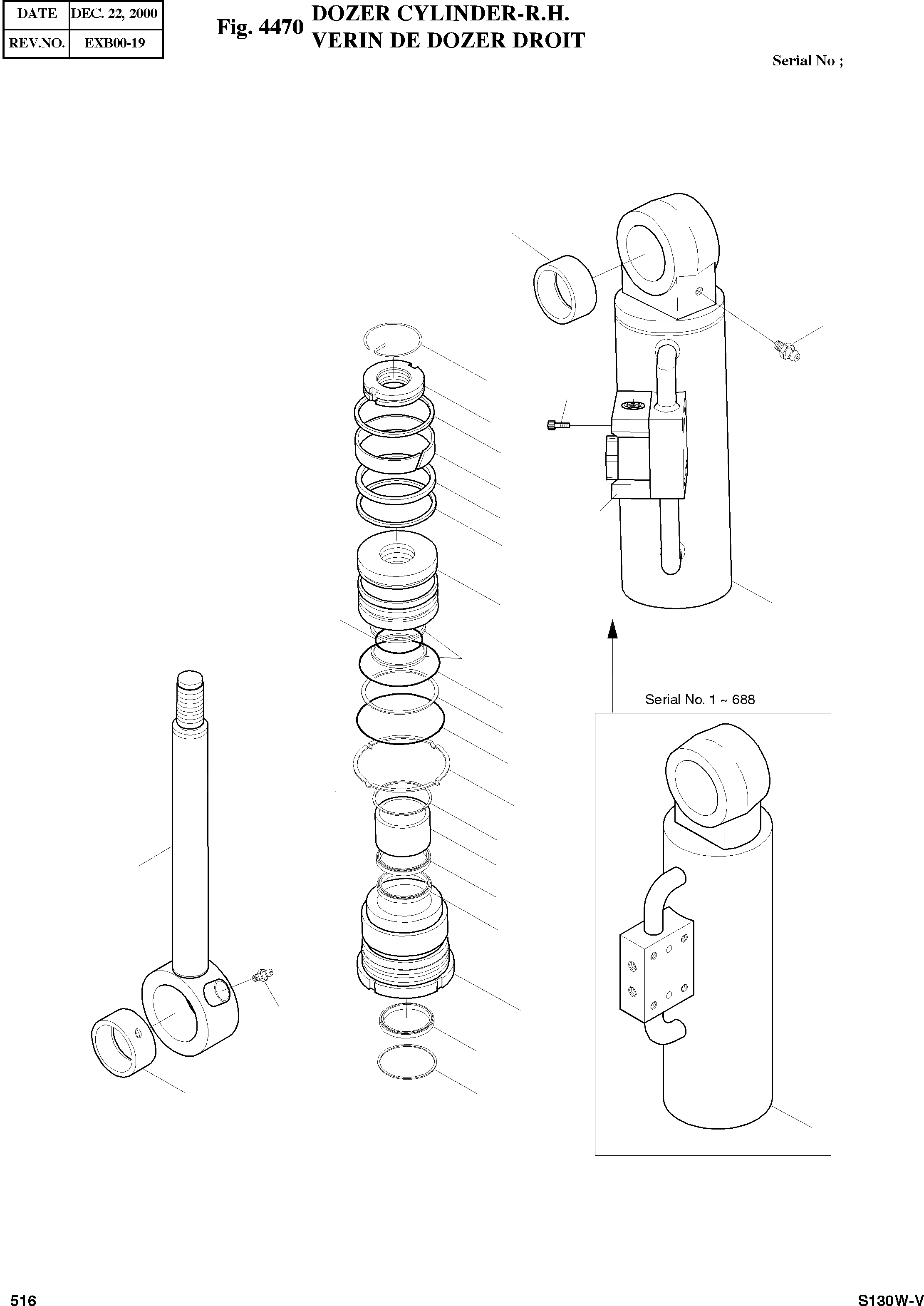 | DATE | DEC. 22, 2000 |
|---|---|
| REV.NO. | EXB00-19 |

Fig. 4470 DOZER CYLINDER-R.H.
VERIN DE DOZER DROIT

Serial No ;

Serial No. 1 ~ 688

516

S130W-V