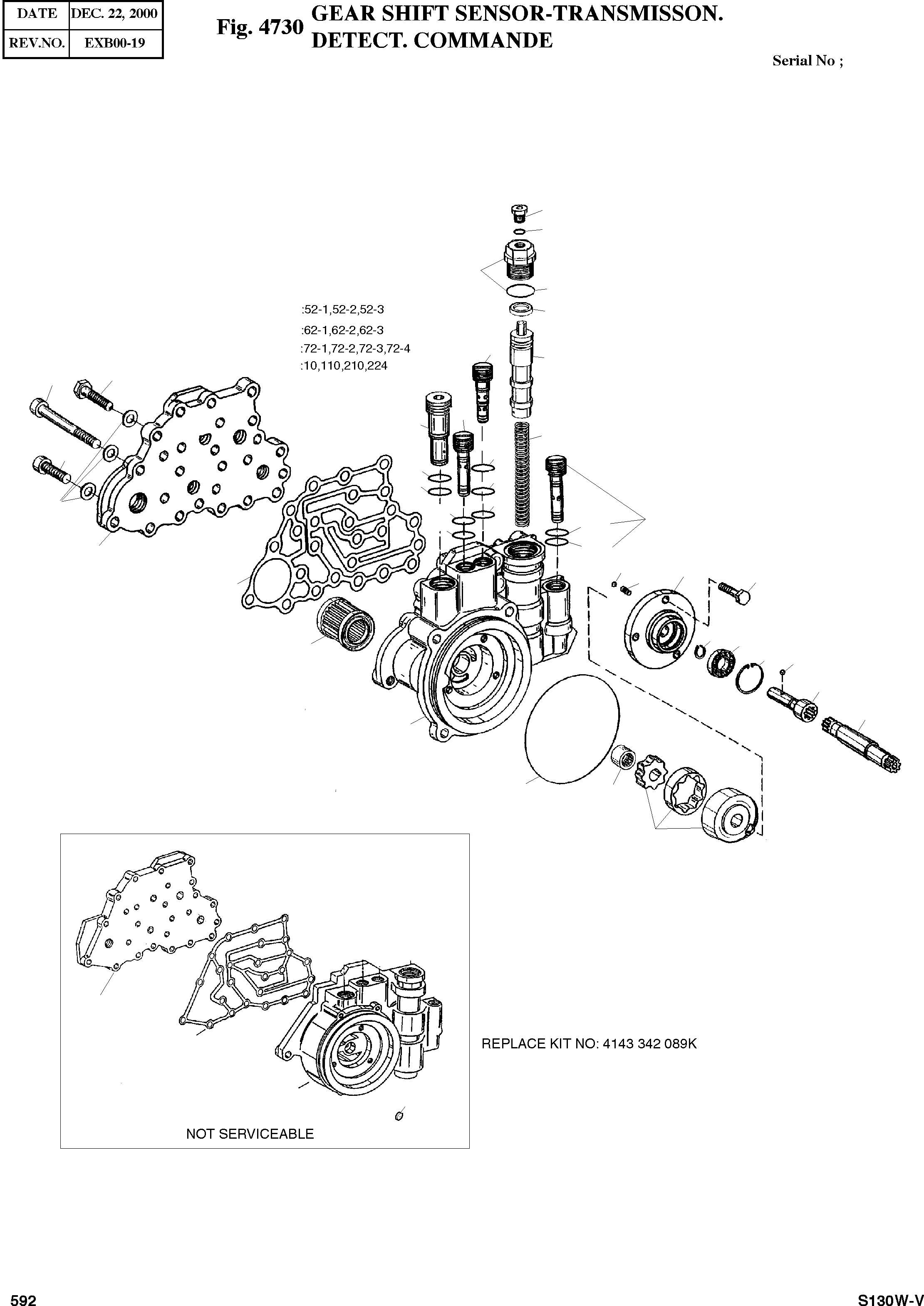 | DATE | DEC. 22, 2000 |
|---|---|
| REV.NO. | EXB00-19 |

Fig. 4730 GEAR SHIFT SENSOR-TRANSMISSON. DETECT. COMMANDE

Serial No ;

:52-1,52-2,52-3
:62-1,62-2,62-3
:72-1,72-2,72-3,72-4
:10,110,210,224

REPLACE KIT NO: 4143 342 089K

NOT SERVICEABLE

592

S130W-V