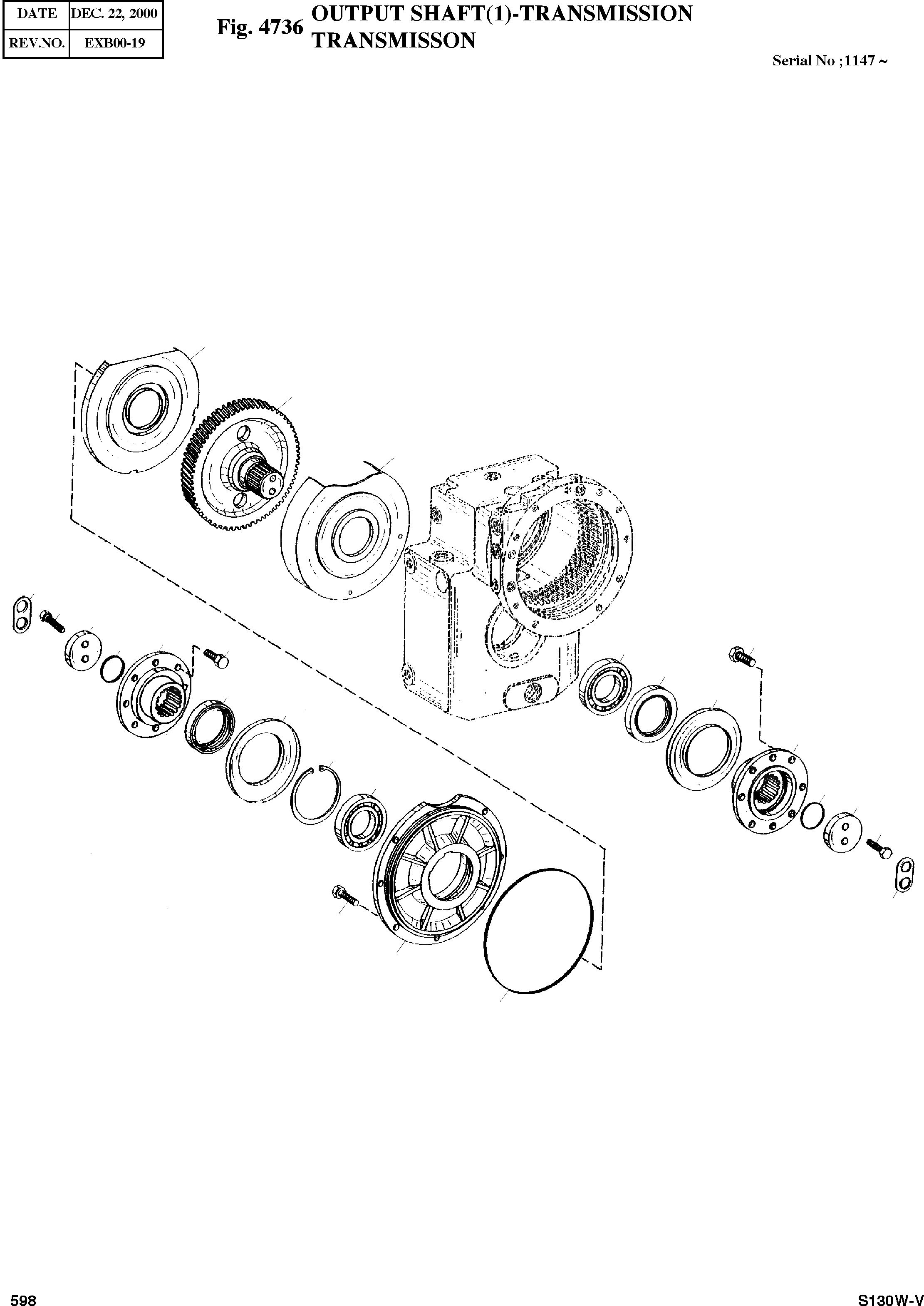 | DATE | DEC. 22, 2000 |
|---|---|
| REV.NO. | EXB00-19 |

Fig. 4736 OUTPUT SHAFT(1)-TRANSMISSION TRANSMISSON

Serial No ;1147 ~

598

S130W-V