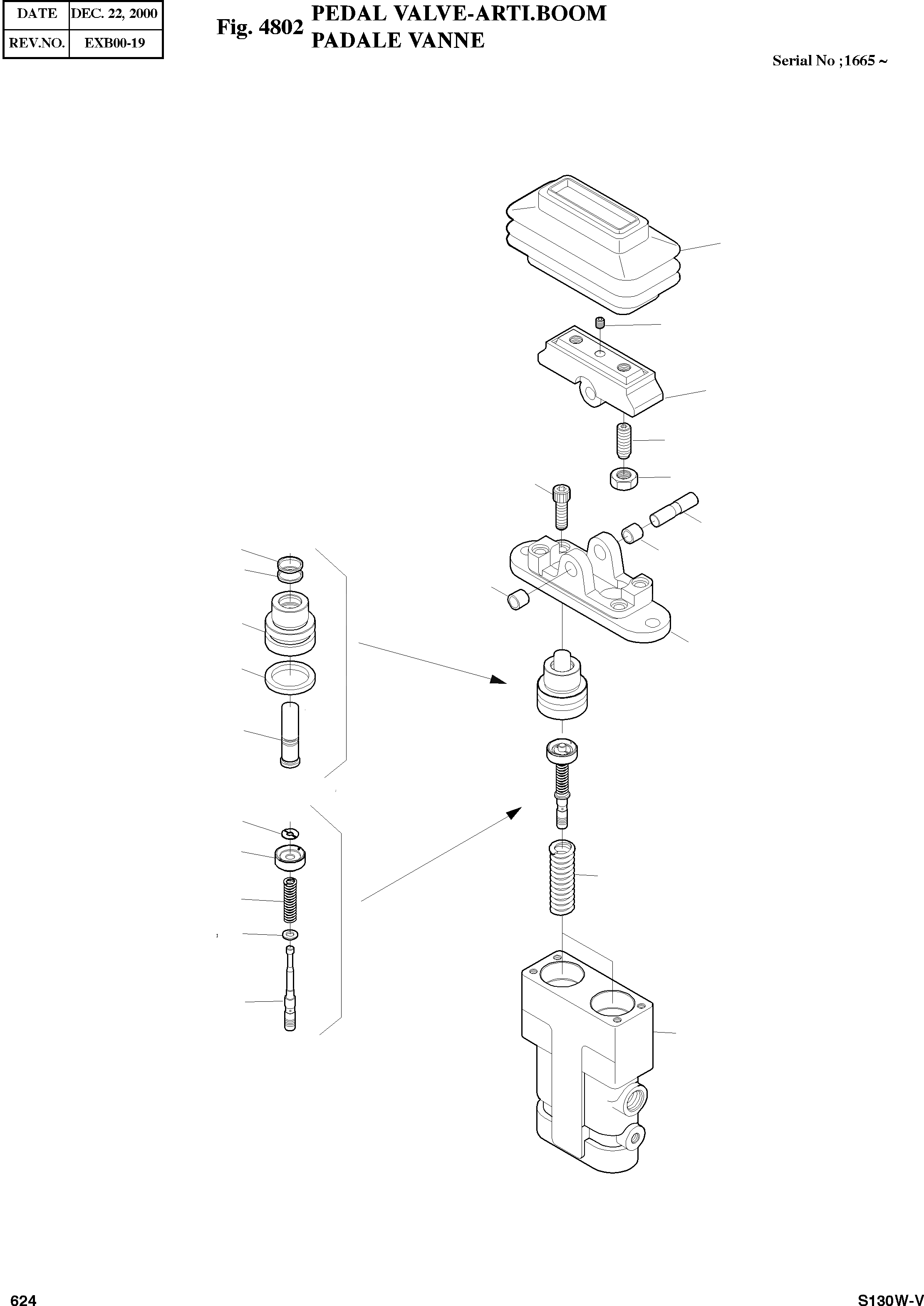 | DATE | DEC. 22, 2000 |
|---|---|
| REV.NO. | EXB00-19 |

Fig. 4802 PEDAL VALVE-ARTI.BOOM
PADALE VANNE

Serial No ;1665 ~

624

S130W-V