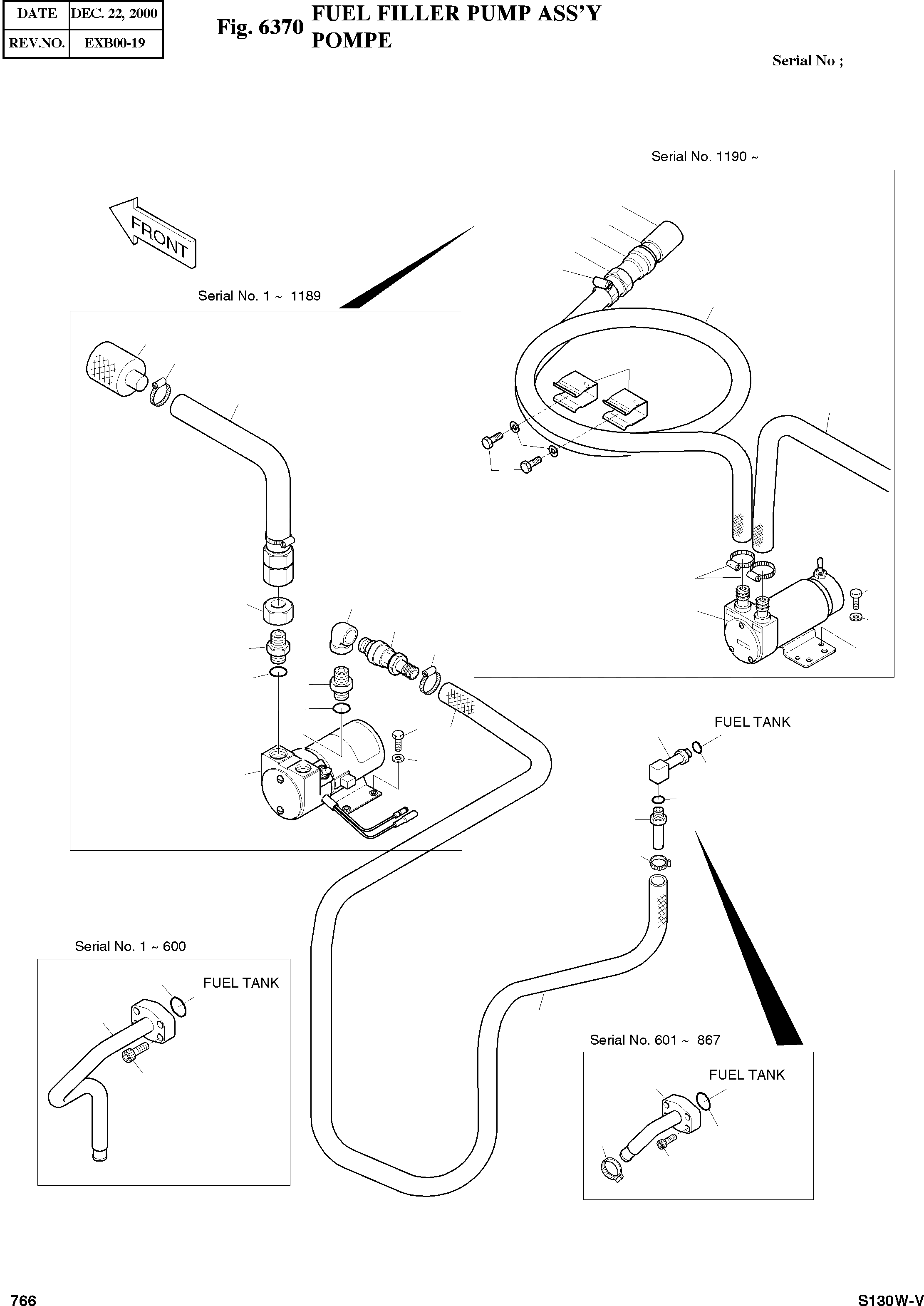 | DATE | DEC. 22, 2000 |
|---|---|
| REV.NO. | EXB00-19 |

Fig. 6370 FUEL FILLER PUMP ASS'Y
POMPE

Serial No ;

Serial No. 1190 ~

FRONT

Serial No. 1 ~ 1189

FUEL TANK

Serial No. 1 ~ 600

FUEL TANK

Serial No. 601 ~ 867

FUEL TANK

766

S130W-V