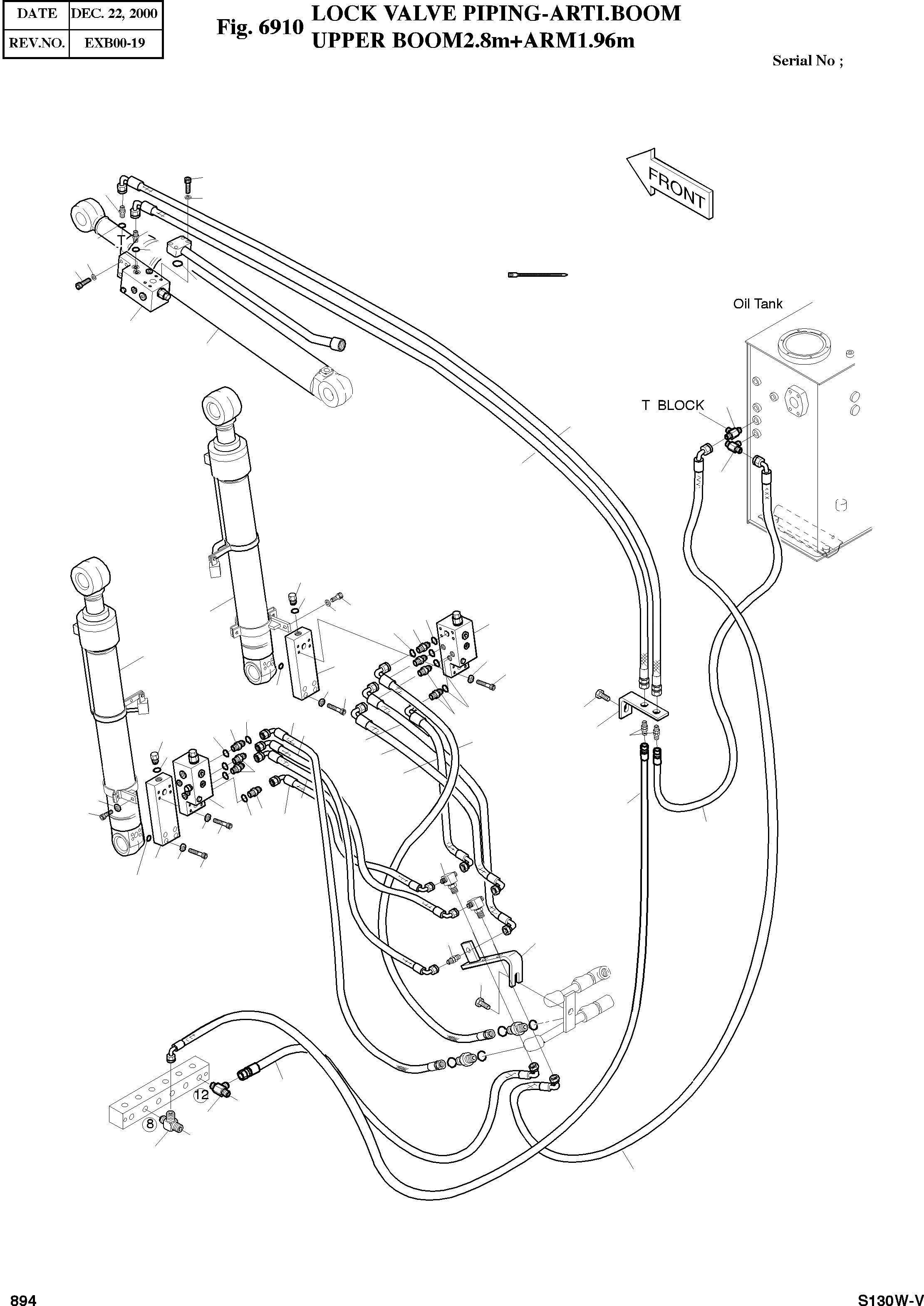 | DATE | DEC. 22, 2000 |
|---|---|
| REV.NO. | EXB00-19 |

Fig. 6910 LOCK VALVE PIPING-ARTI.BOOM UPPER BOOM2.8m+ARM1.96m

Serial No ;

FRONT

T

Oil Tank

T BLOCK

12

8

894

S130W-V