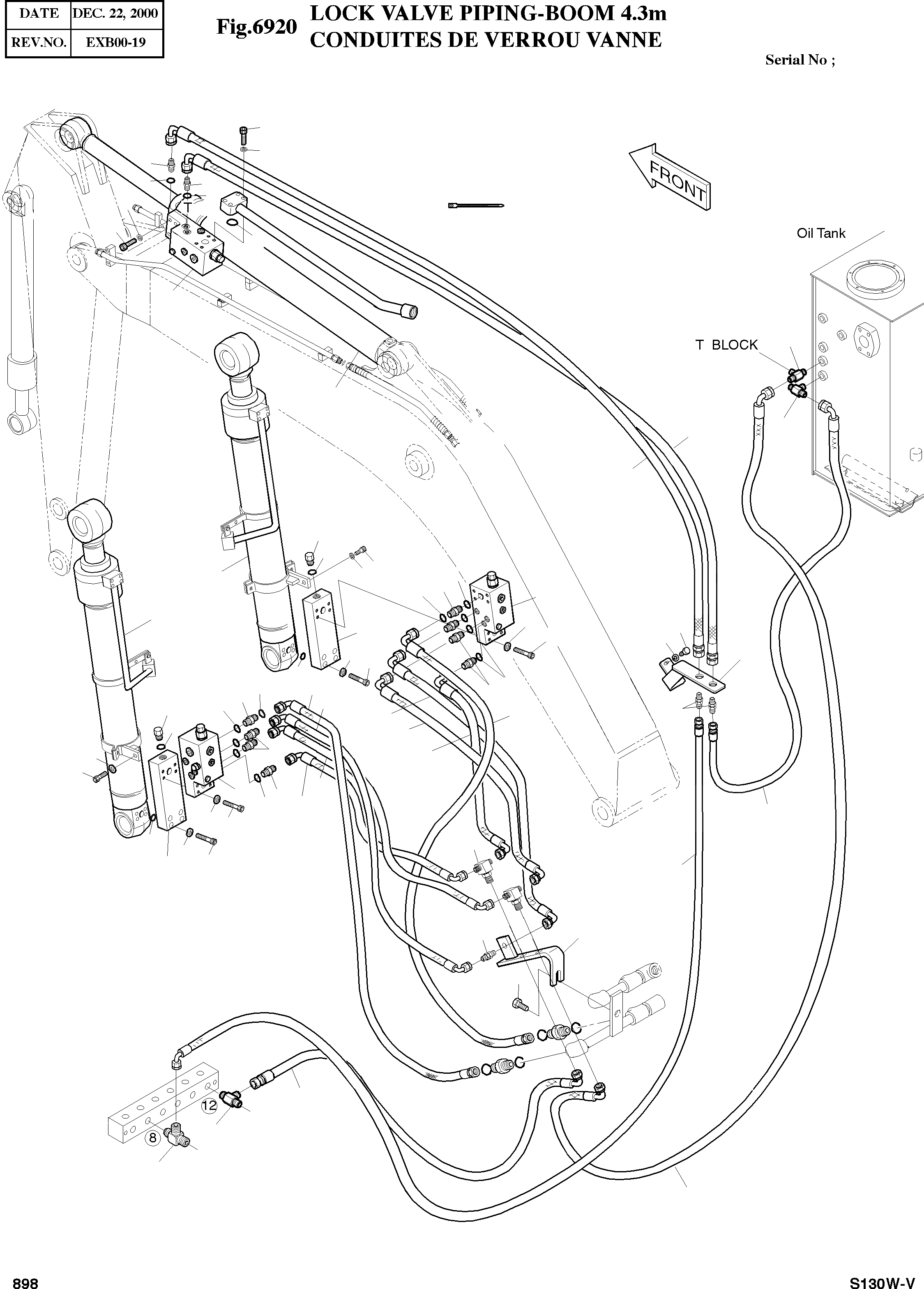 | DATE | DEC. 22, 2000 |
|---|---|
| REV.NO. | EXB00-19 |

Fig.6920 LOCK VALVE PIPING-BOOM 4.3m
CONDUITES DE VERROU VANNE

Serial No ;

FRONT

Oil Tank

T BLOCK

T

12

8

898

S130W-V