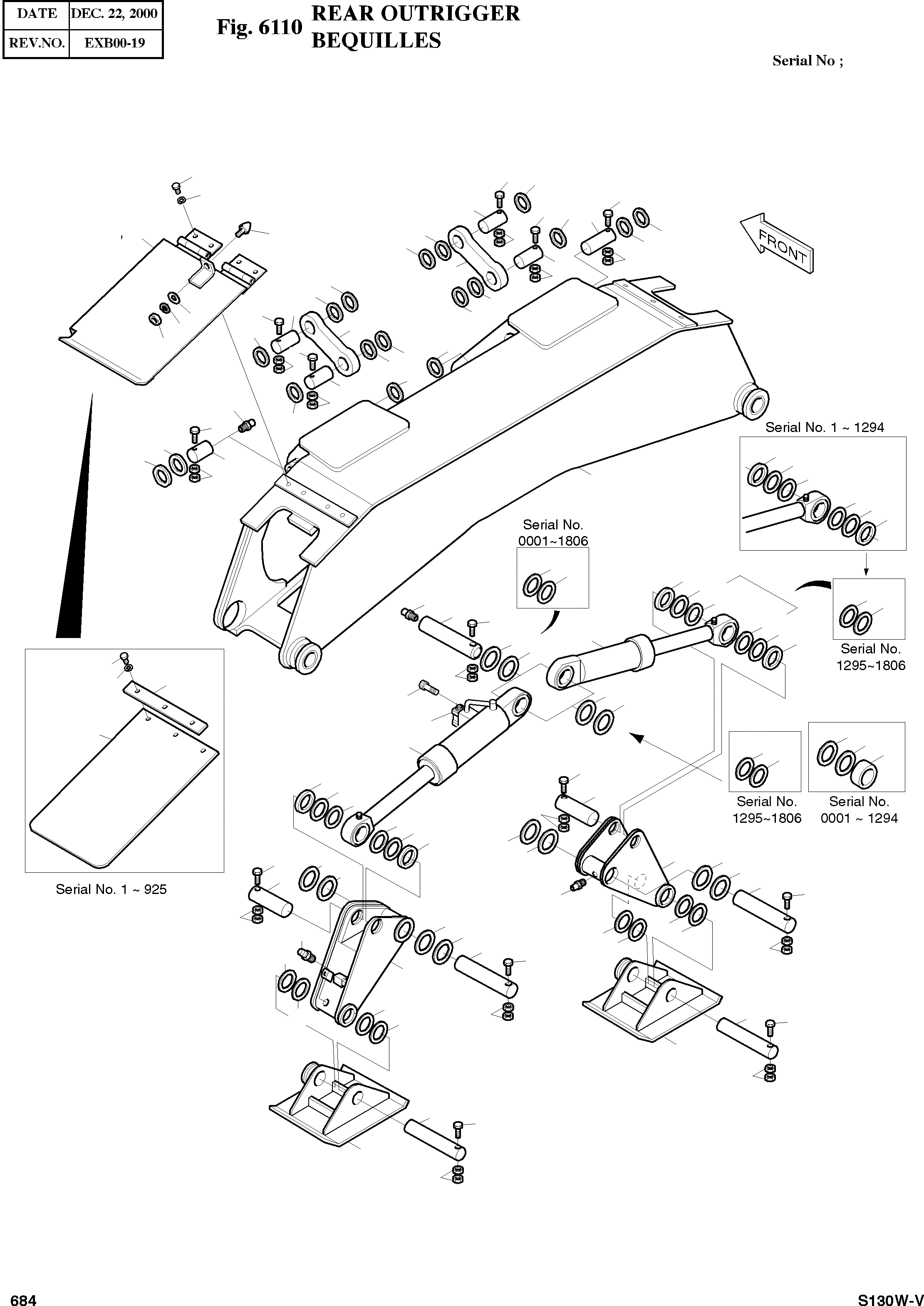 | DATE | DEC. 22, 2000 |
|---|---|
| REV.NO. | EXB00-19 |

Fig. 6110 REAR OUTRIGGER BEQUILLES

Serial No ;

FRONT

Serial No. 1 ~ 1294

Serial No. 0001~1806

Serial No. 1295~1806

Serial No. 1295~1806

Serial No. 0001 ~ 1294

Serial No. 1 ~ 925

684

S130W-V