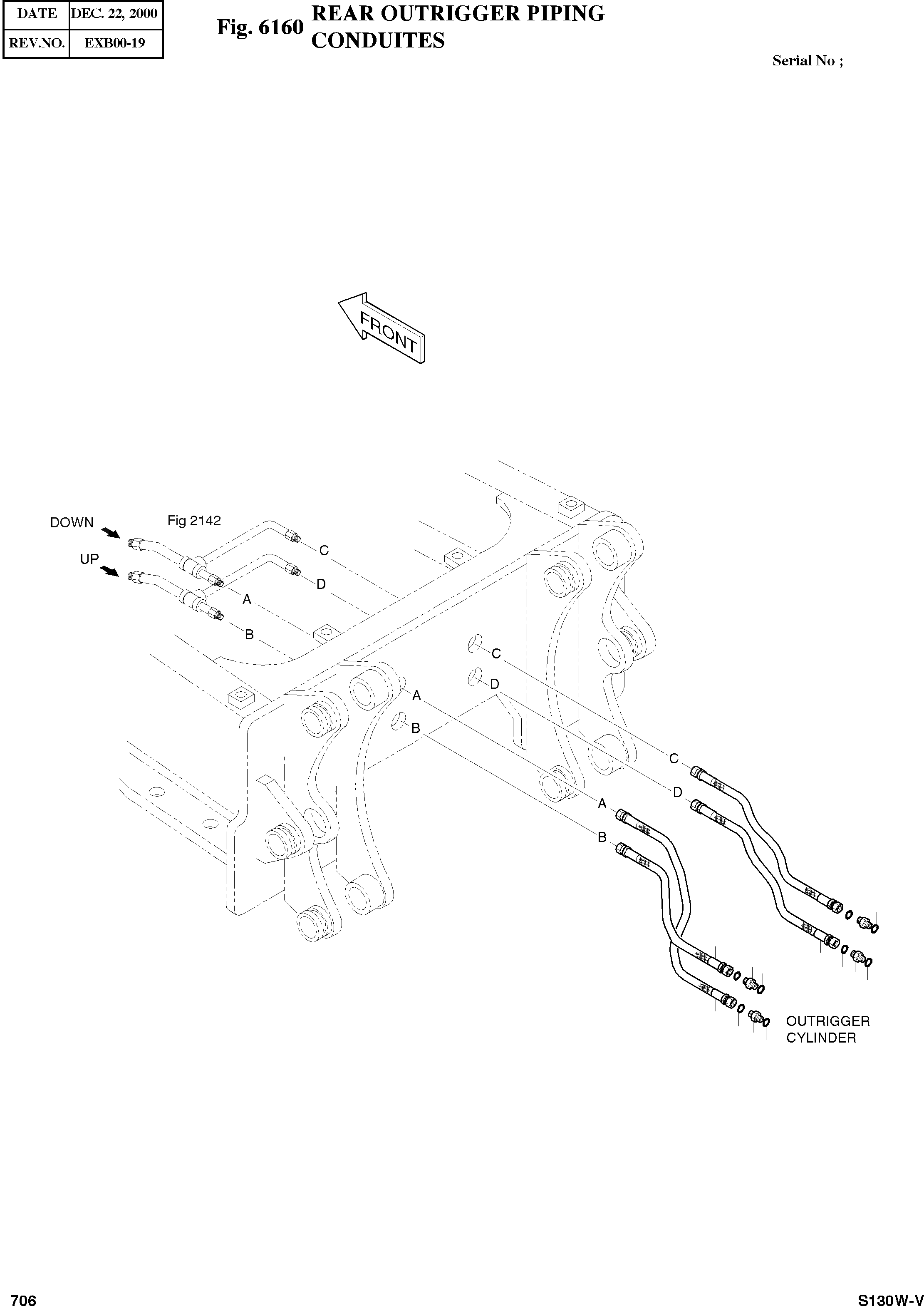 | DATE | DEC. 22, 2000 |
|---|---|
| REV.NO. | EXB00-19 |

Fig. 6160 REAR OUTRIGGER PIPING CONDUITES

Serial No ;

FRONT

DOWN

UP

Fig 2142

C

D

A

B

C

D

A

B

C

D

A

B

OUTRIGGER CYLINDER

706

S130W-V