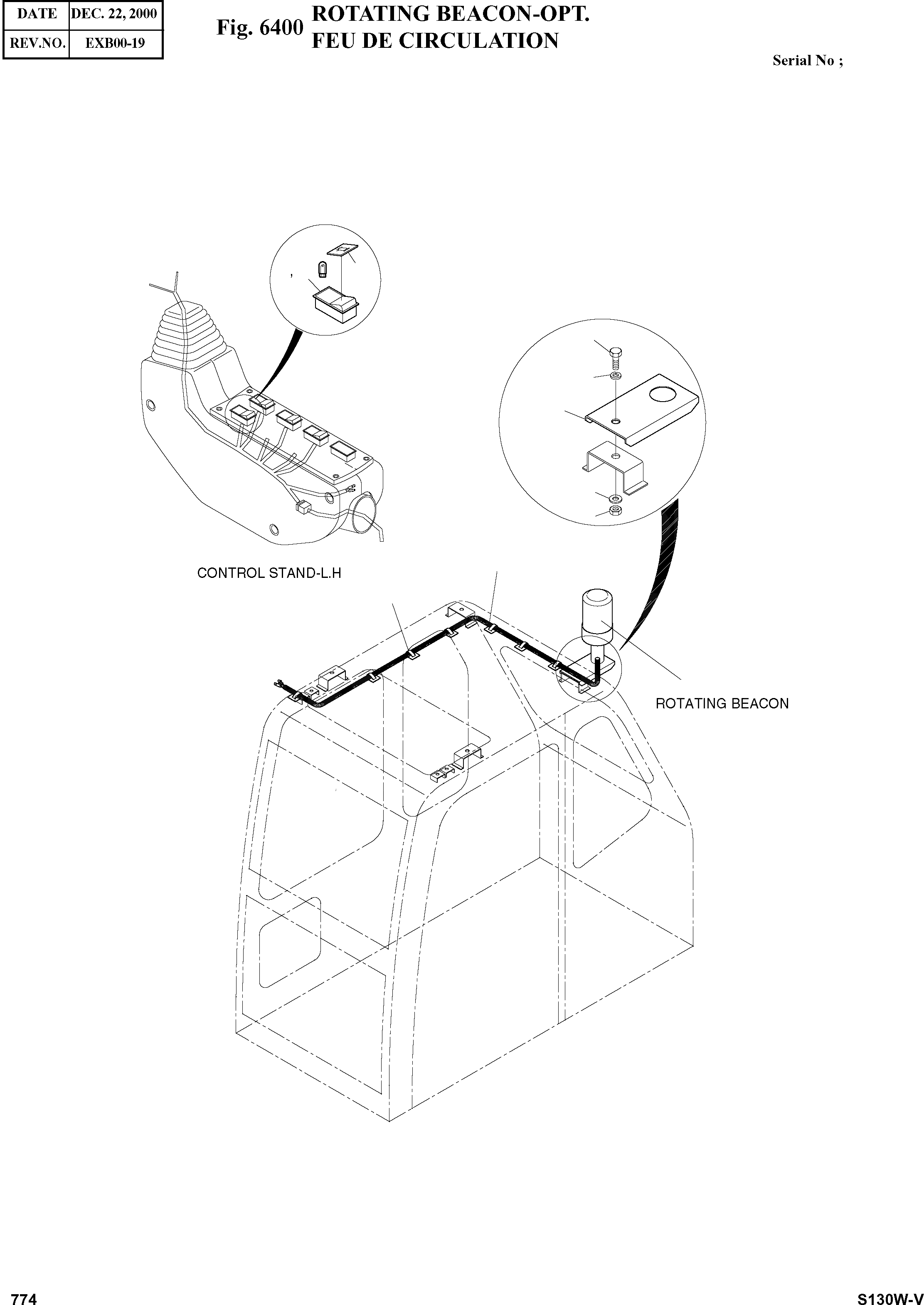 | DATE | DEC. 22, 2000 |
|---|---|
| REV.NO. | EXB00-19 |

Fig. 6400 ROTATING BEACON-OPT.
FEU DE CIRCULATION

Serial No ;

CONTROL STAND-L.H

ROTATING BEACON

774

S130W-V