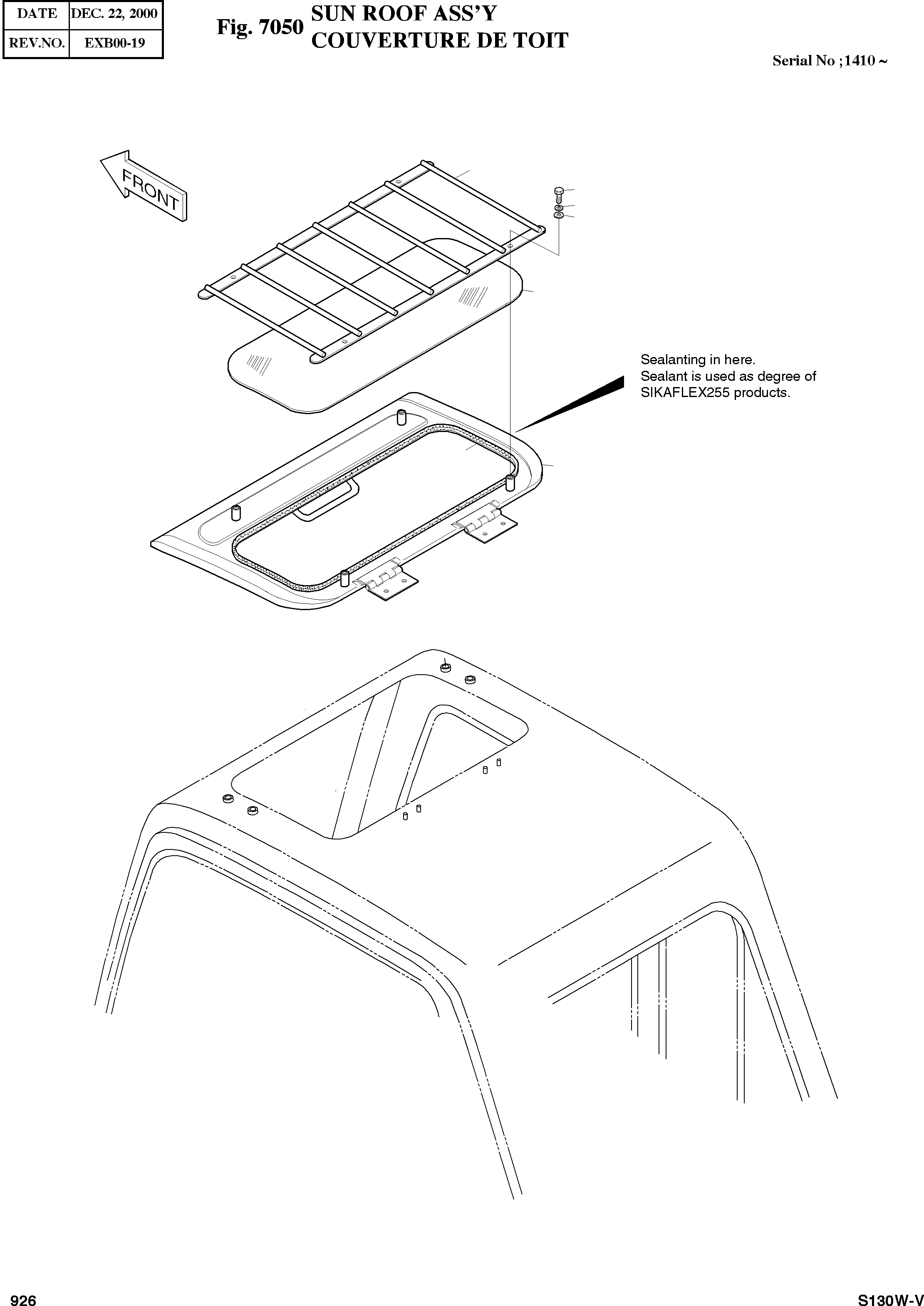 | DATE | DEC. 22, 2000 |
|---|---|
| REV.NO. | EXB00-19 |

Fig. 7050 SUN ROOF ASS'Y
COUVERTURE DE TOIT

Serial No ;1410 ~

FRONT

Sealanting in here.
Sealant is used as degree of SIKAFLEX255 products.

926

S130W-V