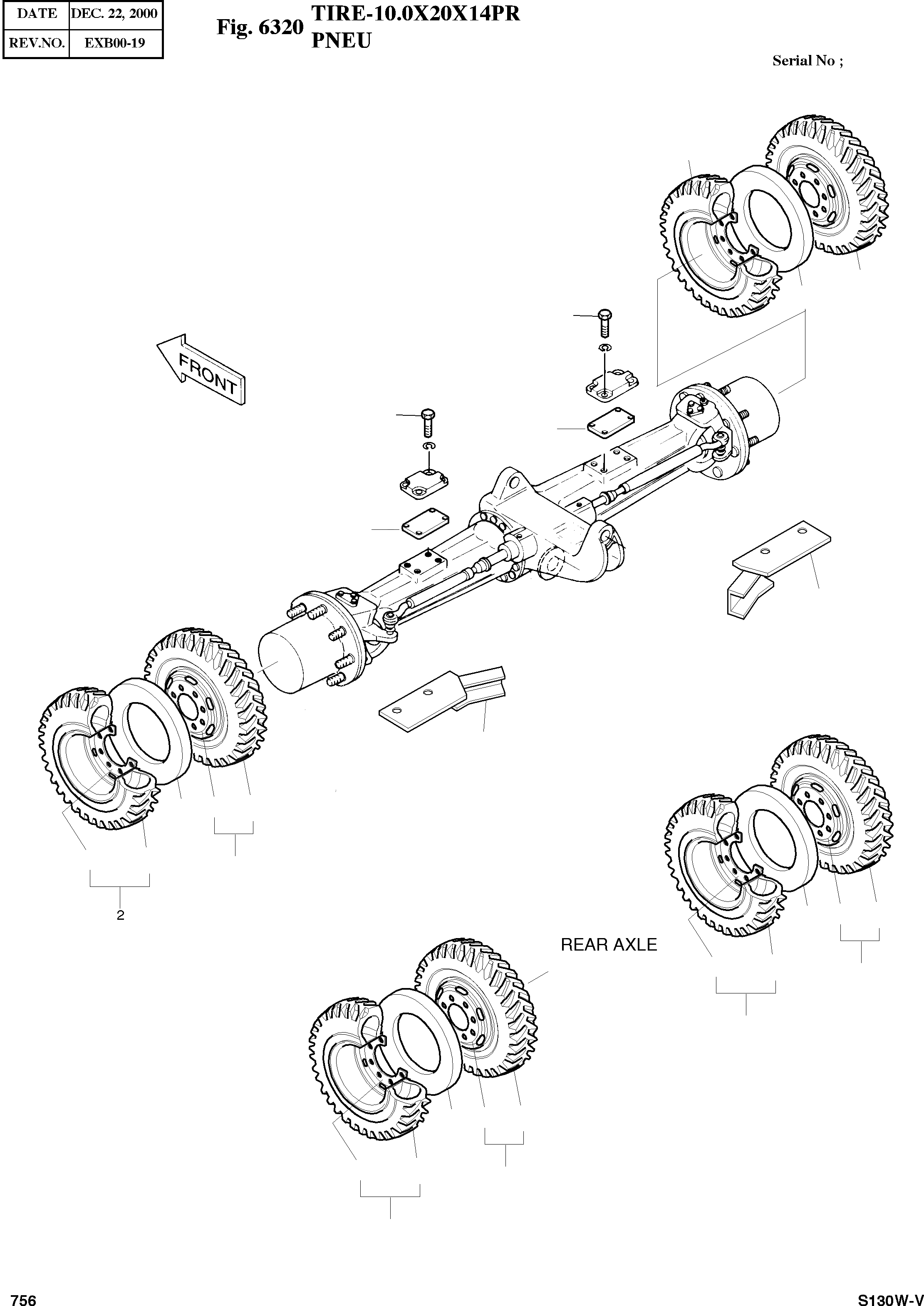 | DATE | DEC. 22, 2000 |
|---|---|
| REV.NO. | EXB00-19 |

Fig. 6320 TIRE-10.0X20X14PR PNEU

Serial No ;

FRONT

2

REAR AXLE

756

S130W-V