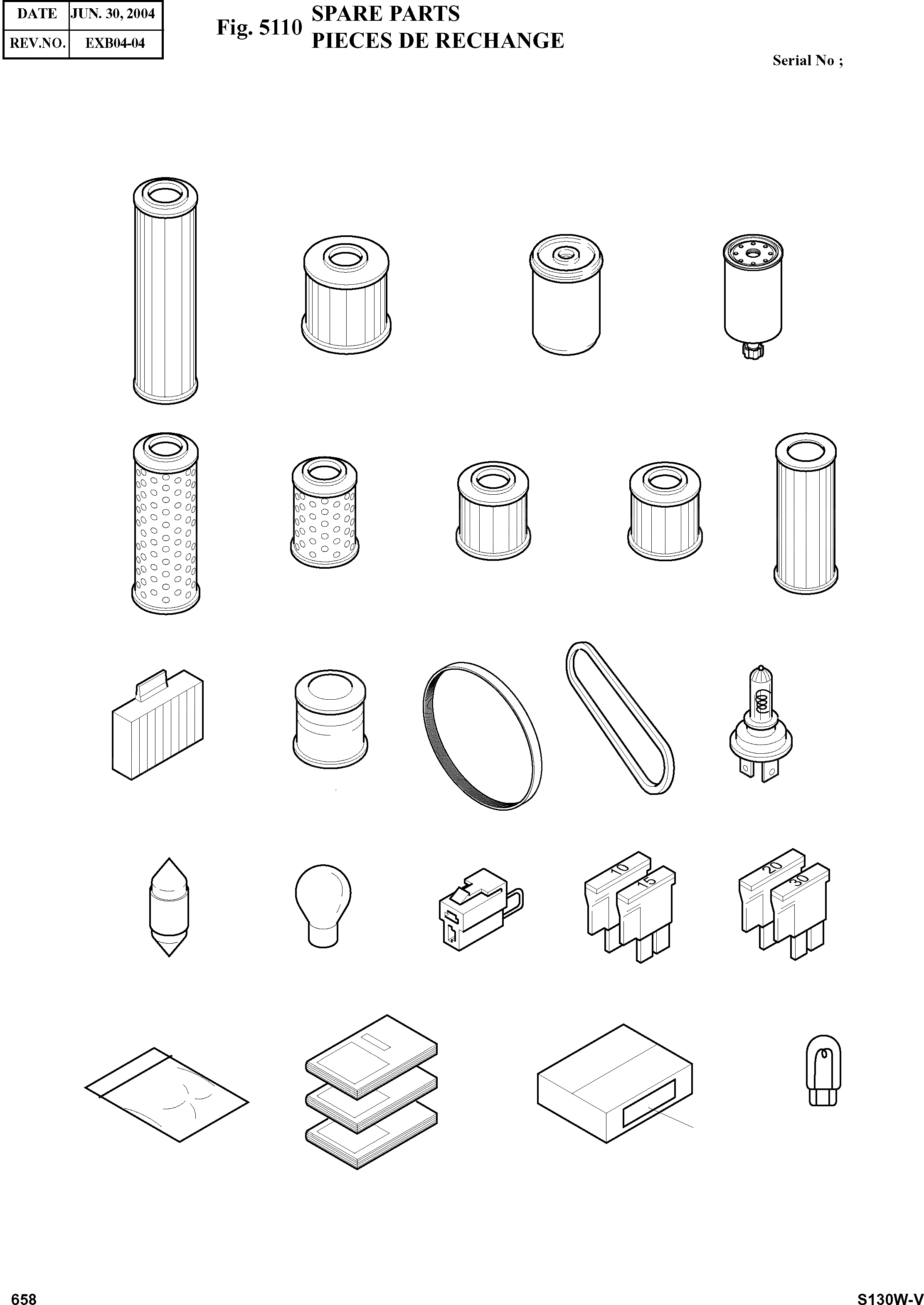 | DATE | JUN. 30, 2004 |
|---|---|
| REV.NO. | EXB04-04 |

Fig. 5110 SPARE PARTS
PIECES DE RECHANGE

Serial No ;

10
15
20
30

658

S130W-V