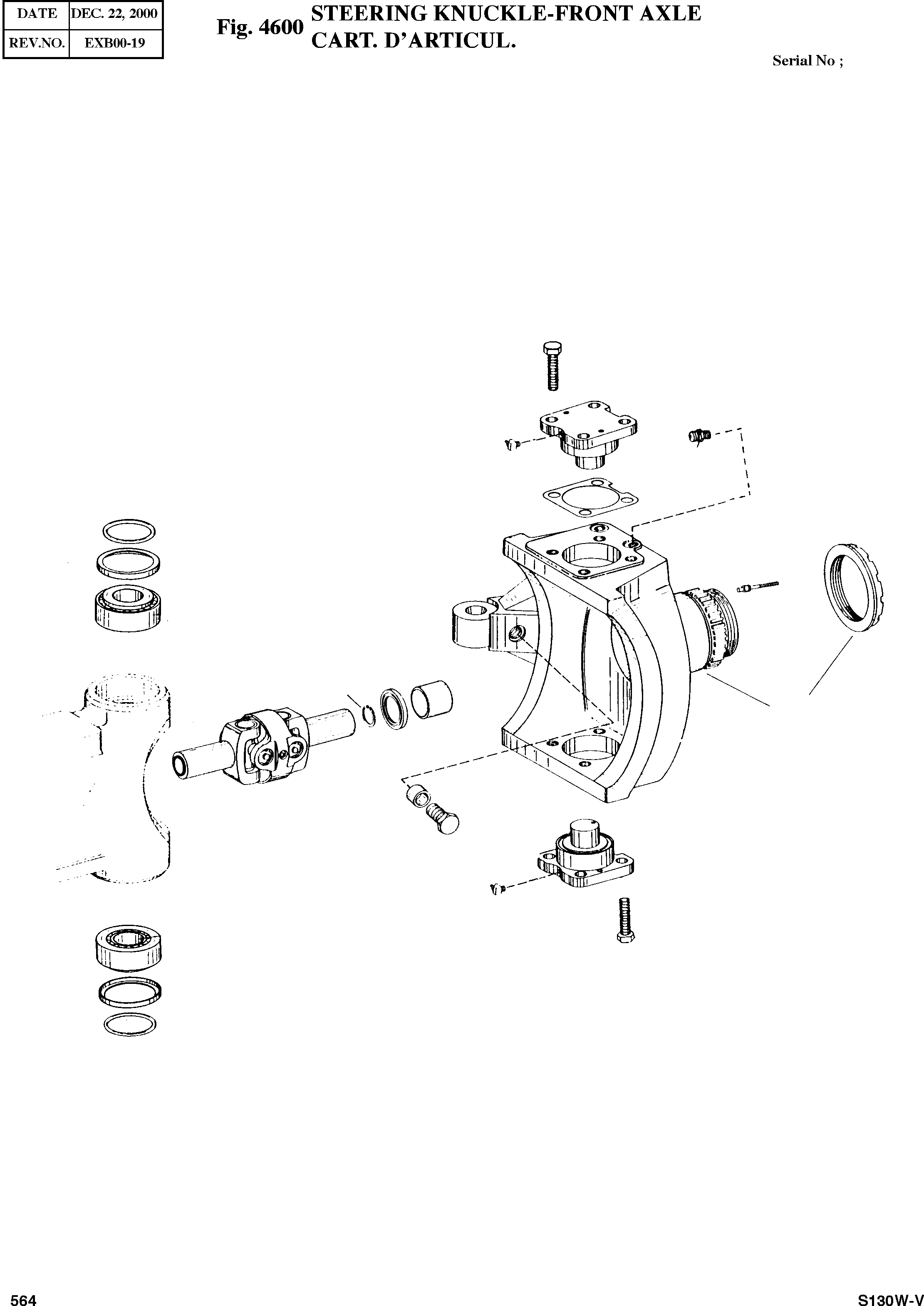 | DATE | DEC. 22, 2000 |
|---|---|
| REV.NO. | EXB00-19 |

Fig. 4600 STEERING KNUCKLE-FRONT AXLE
CART. D'ARTICUL.

Serial No ;

564

S130W-V