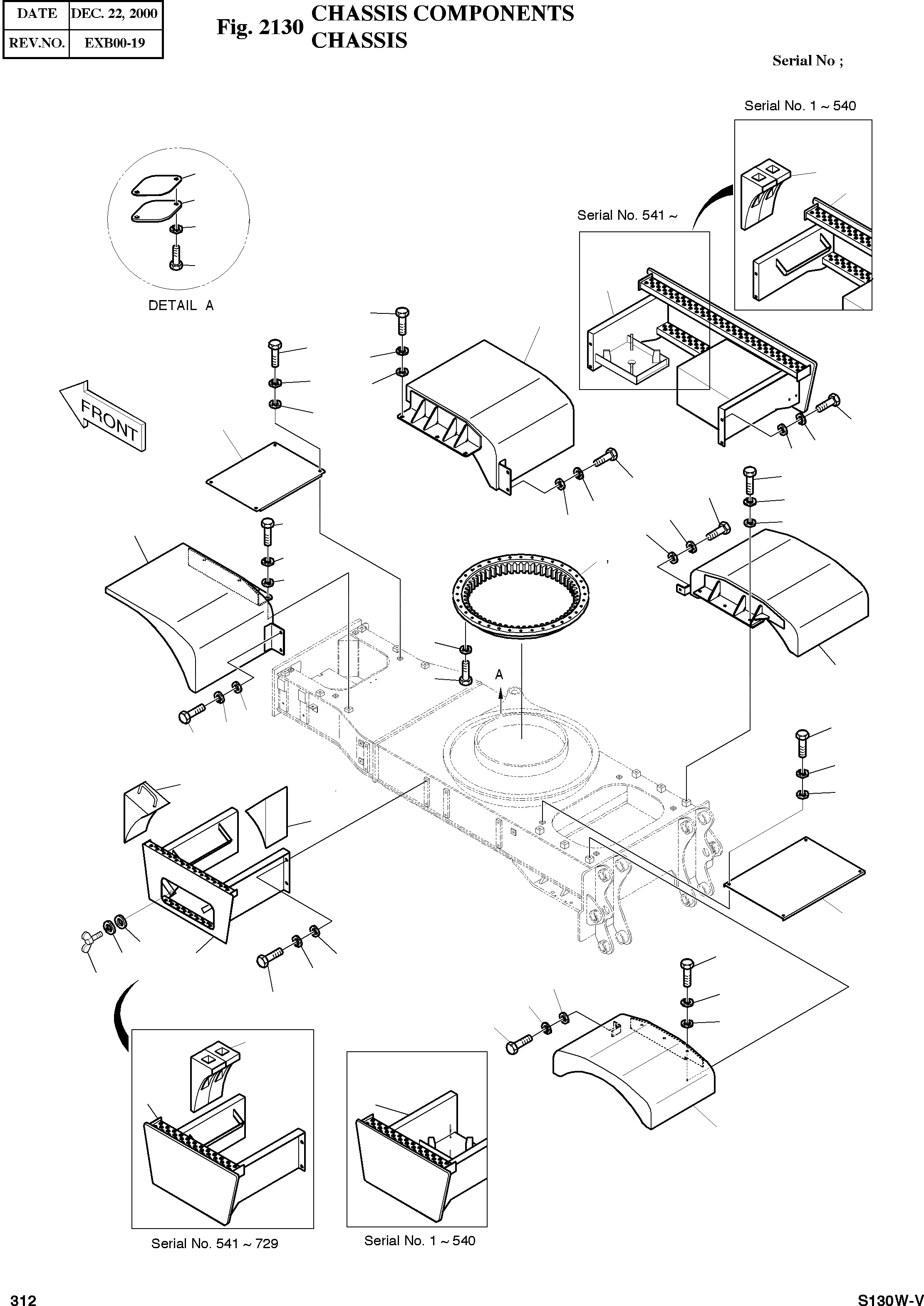 | DATE | DEC. 22, 2000 |
|---|---|
| REV.NO. | EXB00-19 |

Fig. 2130 CHASSIS COMPONENTS
CHASSIS

Serial No ;

Serial No. 1 ~ 540

Serial No. 541 ~

DETAIL A

FRONT

A

Serial No. 541 ~ 729

Serial No. 1 ~ 540

312

S130W-V