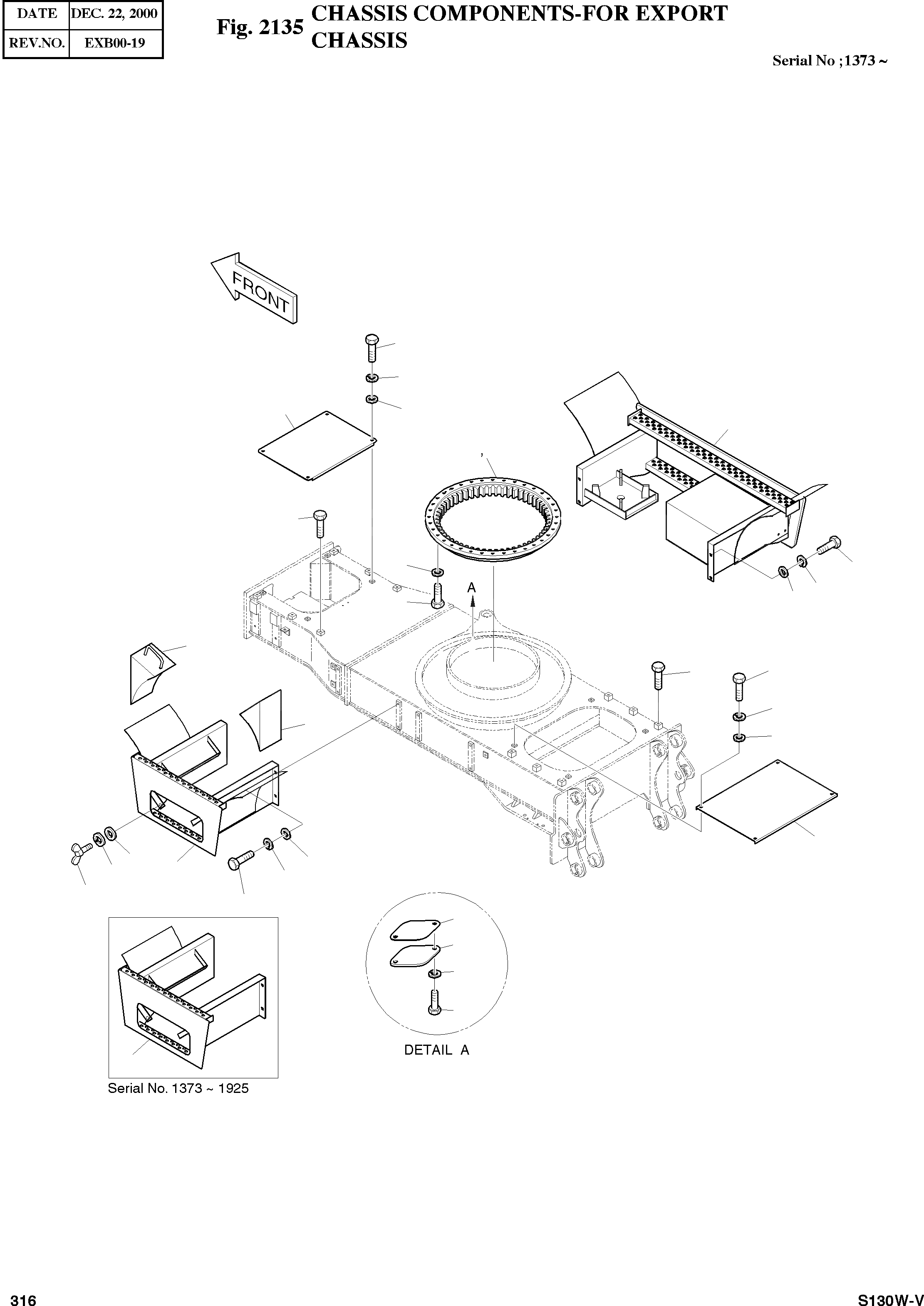 | DATE | DEC. 22, 2000 |
|---|---|
| REV.NO. | EXB00-19 |

Fig. 2135 CHASSIS COMPONENTS-FOR EXPORT CHASSIS

Serial No ;1373 ~

FRONT

,

A

DETAIL A

Serial No. 1373 ~ 1925

316

S130W-V