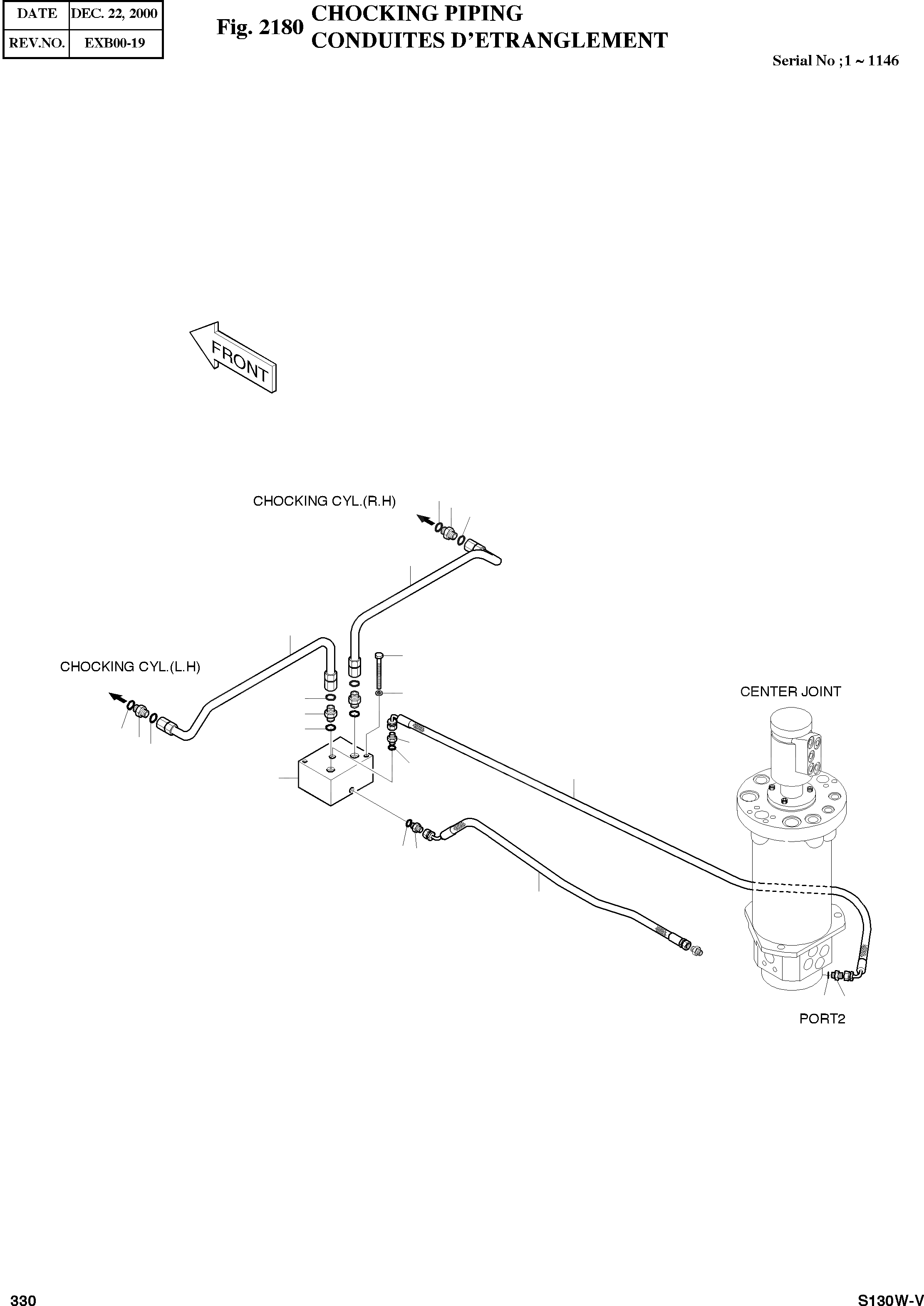 | DATE | DEC. 22, 2000 |
|---|---|
| REV.NO. | EXB00-19 |

Fig. 2180 CHOCKING PIPING
CONDUITES D'ETRANGLEMENT

Serial No ;1 ~ 1146

FRONT

CHOCKING CYL.(R.H)

CHOCKING CYL.(L.H)

CENTER JOINT

PORT2

330

S130W-V