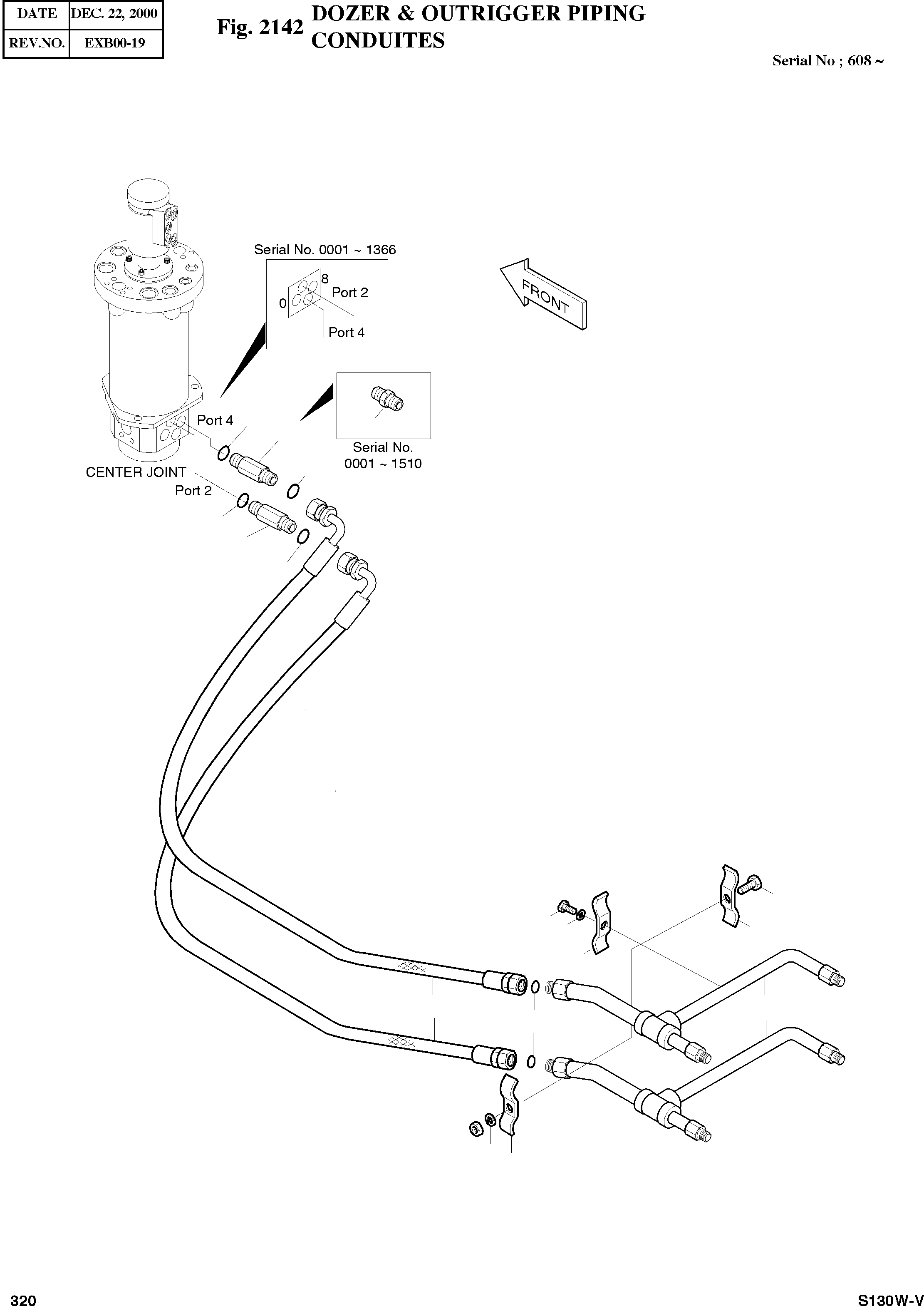 | DATE | DEC. 22, 2000 |
|---|---|
| REV.NO. | EXB00-19 |

Fig. 2142 DOZER & OUTRIGGER PIPING CONDUITES

Serial No ; 608 ~

Serial No. 0001 ~ 1366

8

Port 2

0

Port 4

FRONT

Port 4

Serial No. 0001 ~ 1510

CENTER JOINT

Port 2

320

S130W-V