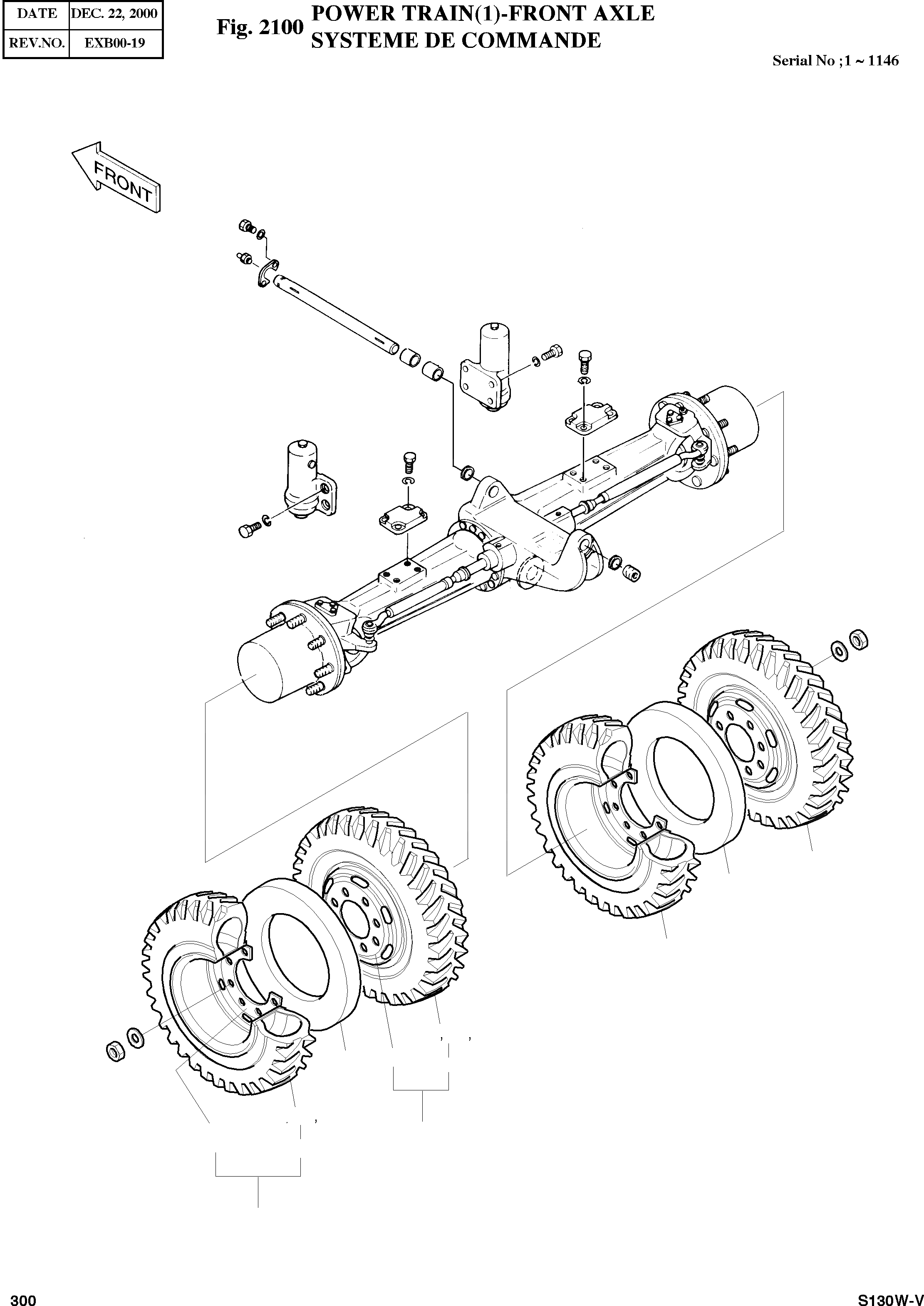 | DATE | DEC. 22, 2000 |
|---|---|
| REV.NO. | EXB00-19 |

Fig. 2100 POWER TRAIN(1)-FRONT AXLE
SYSTEME DE COMMANDE

Serial No ;1 ~ 1146

FRONT

300

S130W-V