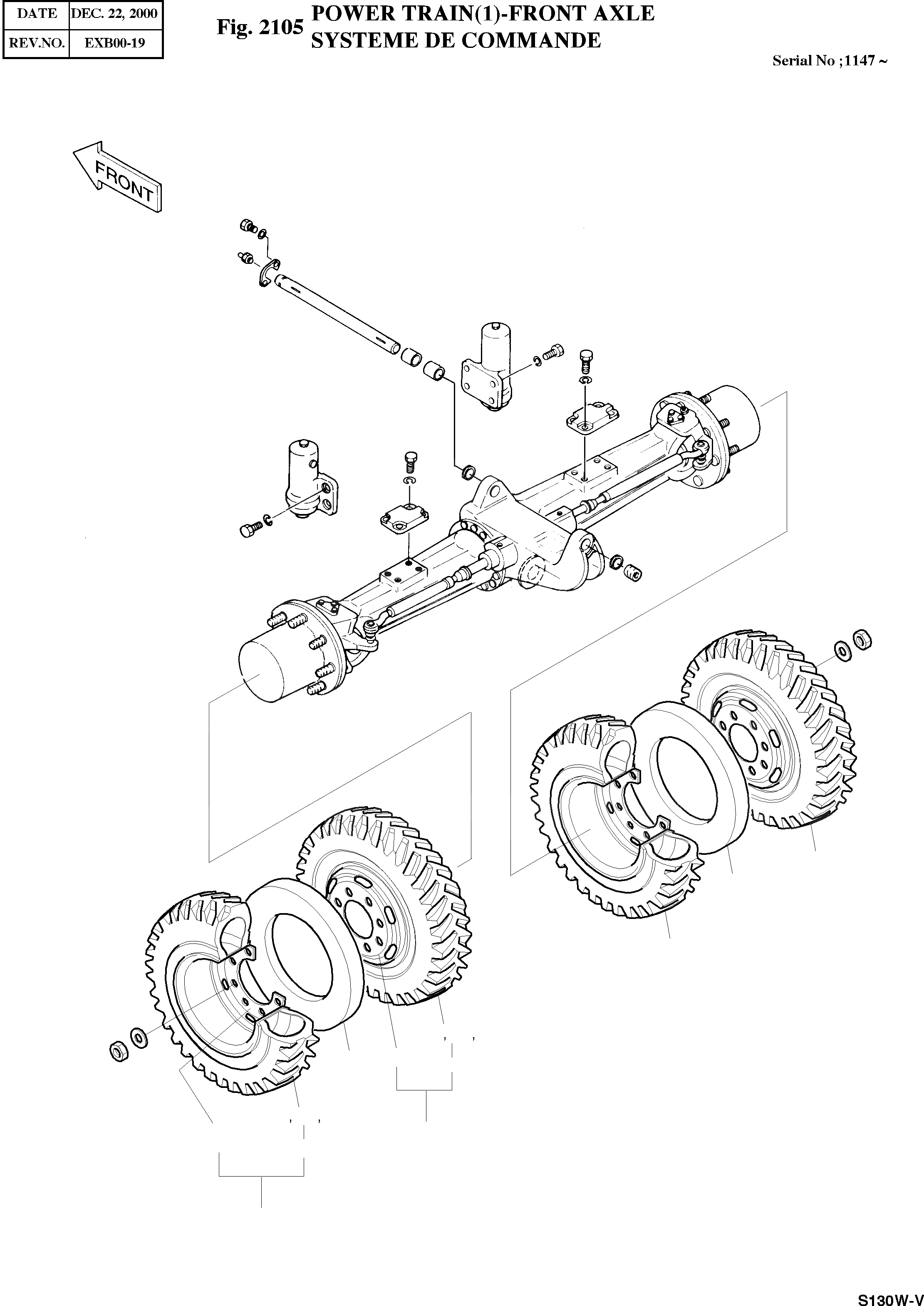 | DATE | DEC. 22, 2000 |
|---|---|
| REV.NO. | EXB00-19 |

Fig. 2105 POWER TRAIN(1)-FRONT AXLE
SYSTEME DE COMMANDE

Serial No ;1147 ~

FRONT

, ,

, ,

S130W-V