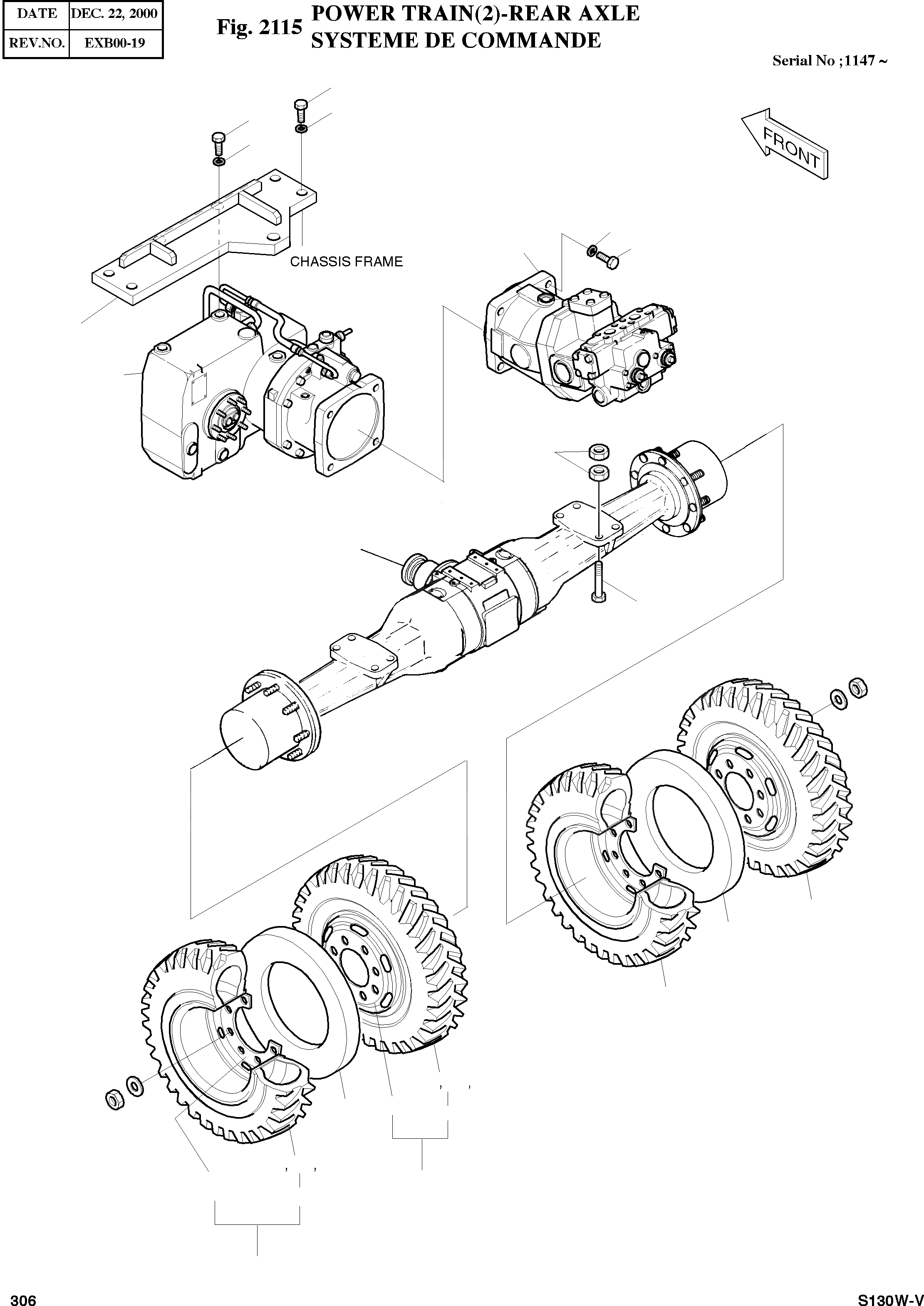 | DATE | DEC. 22, 2000 |
|---|---|
| REV.NO. | EXB00-19 |

Fig. 2115 POWER TRAIN(2)-REAR AXLE
SYSTEME DE COMMANDE

Serial No ;1147 ~

FRONT

CHASSIS FRAME

, ,

, ,

306

S130W-V