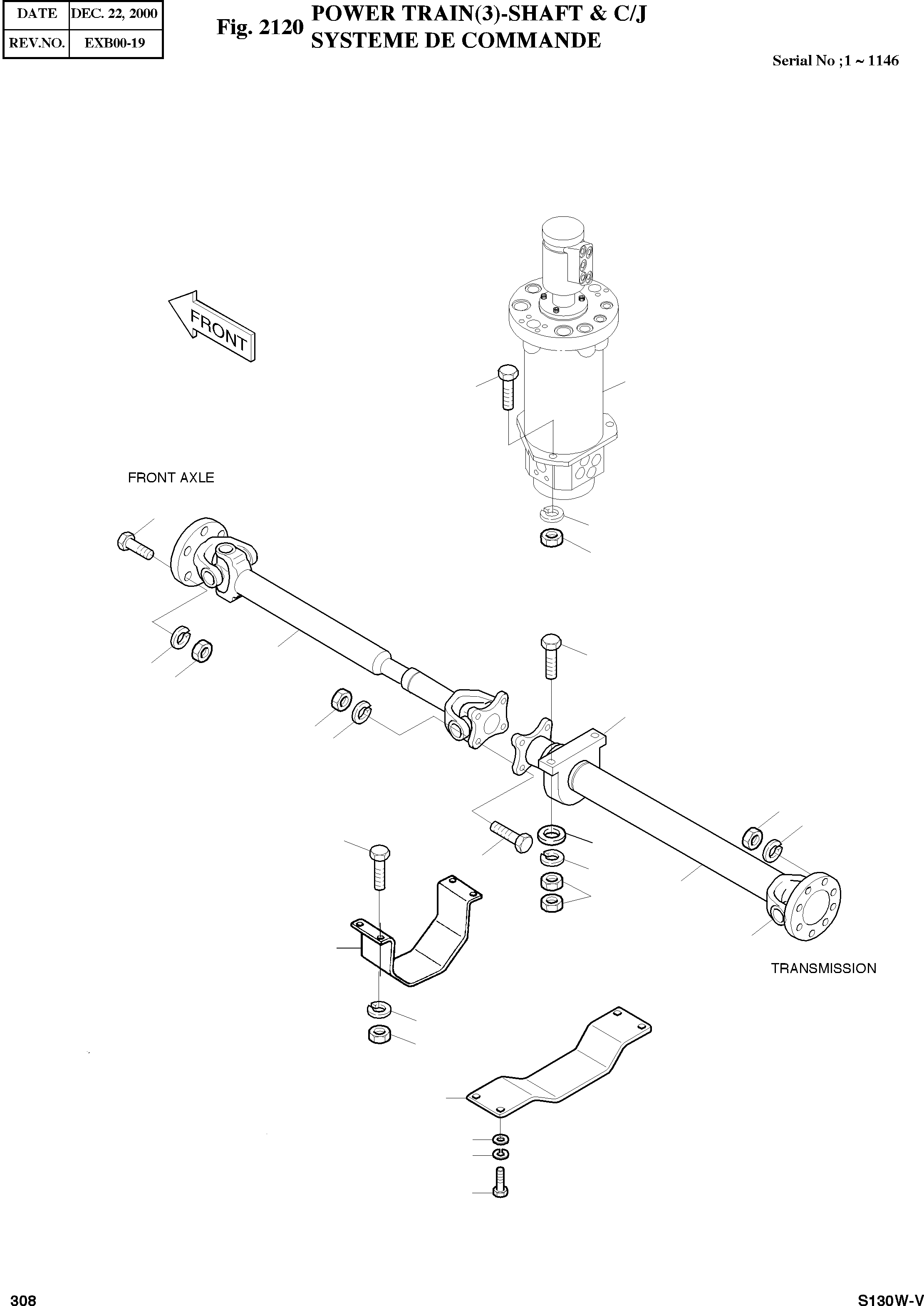 | DATE | DEC. 22, 2000 |
|---|---|
| REV.NO. | EXB00-19 |

Fig. 2120 POWER TRAIN(3)-SHAFT & C/J
SYSTEME DE COMMANDE

Serial No ;1 ~ 1146

FRONT

FRONT AXLE

TRANSMISSION

308

S130W-V