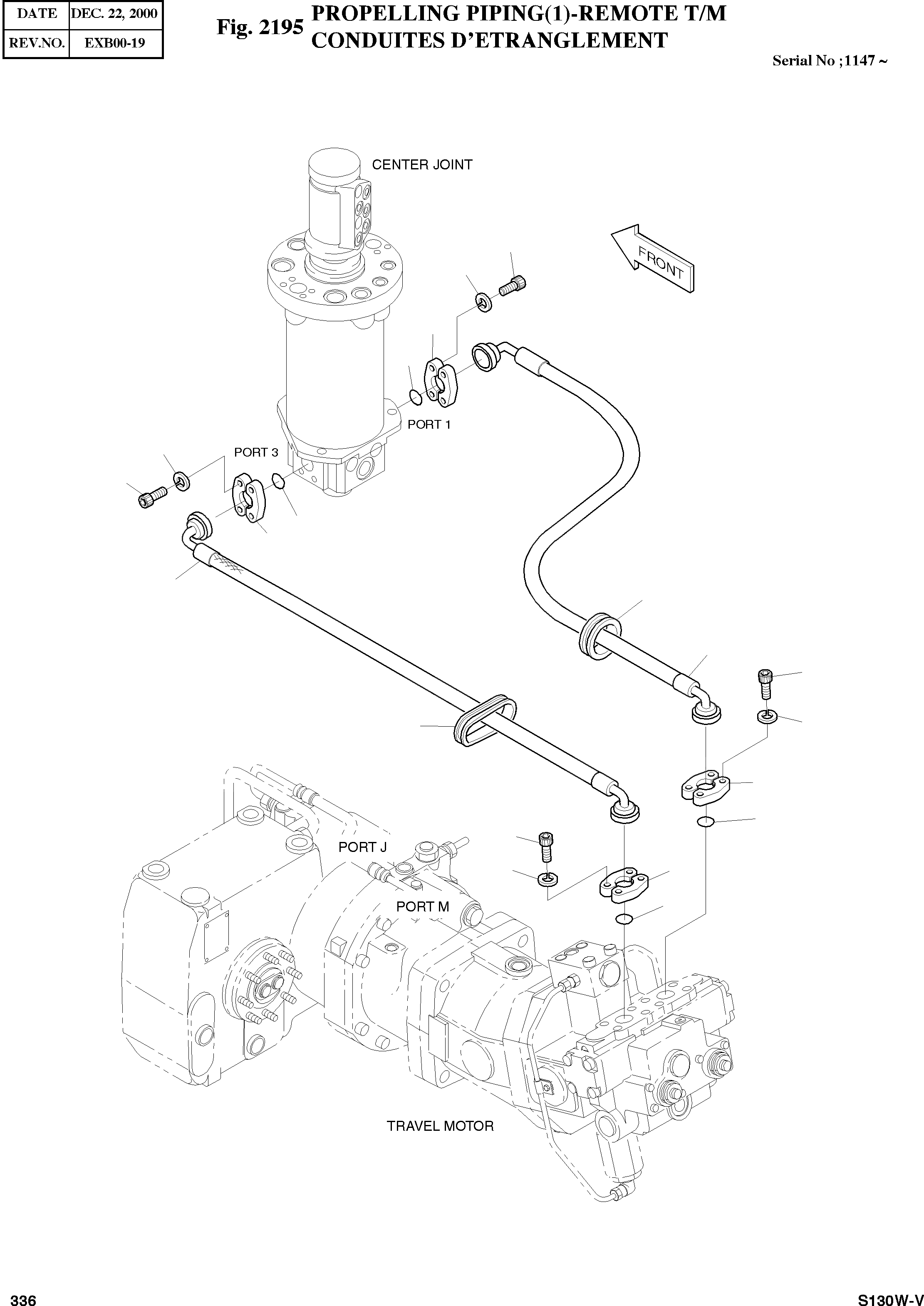 | DATE | DEC. 22, 2000 |
|---|---|
| REV.NO. | EXB00-19 |

Fig. 2195 PROPELLING PIPING(1)-REMOTE T/M
CONDUITES D'ETRANGLEMENT

Serial No ;1147 ~

CENTER JOINT

FRONT

PORT 1

PORT 3

PORT J

PORT M

TRAVEL MOTOR

336

S130W-V