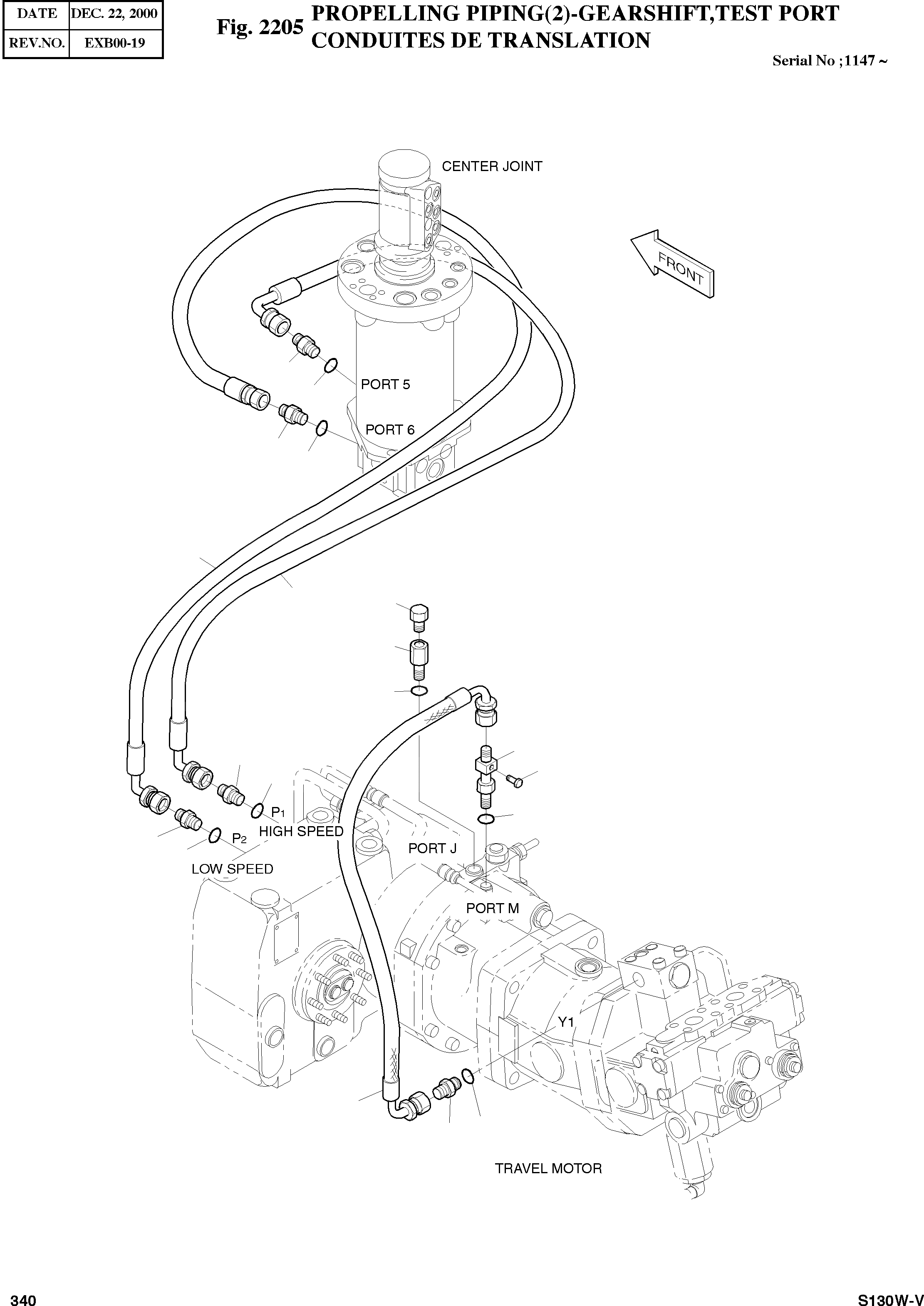 | DATE | DEC. 22, 2000 |
|---|---|
| REV.NO. | EXB00-19 |

Fig. 2205 PROPELLING PIPING(2)-GEARSHIFT,TEST PORT
CONDUITES DE TRANSLATION

Serial No ;1147 ~

CENTER JOINT

FRONT

PORT 5

PORT 6

$P_1$
HIGH SPEED

$P_2$
LOW SPEED

PORT J

PORT M

Y1

TRAVEL MOTOR

340

S130W-V