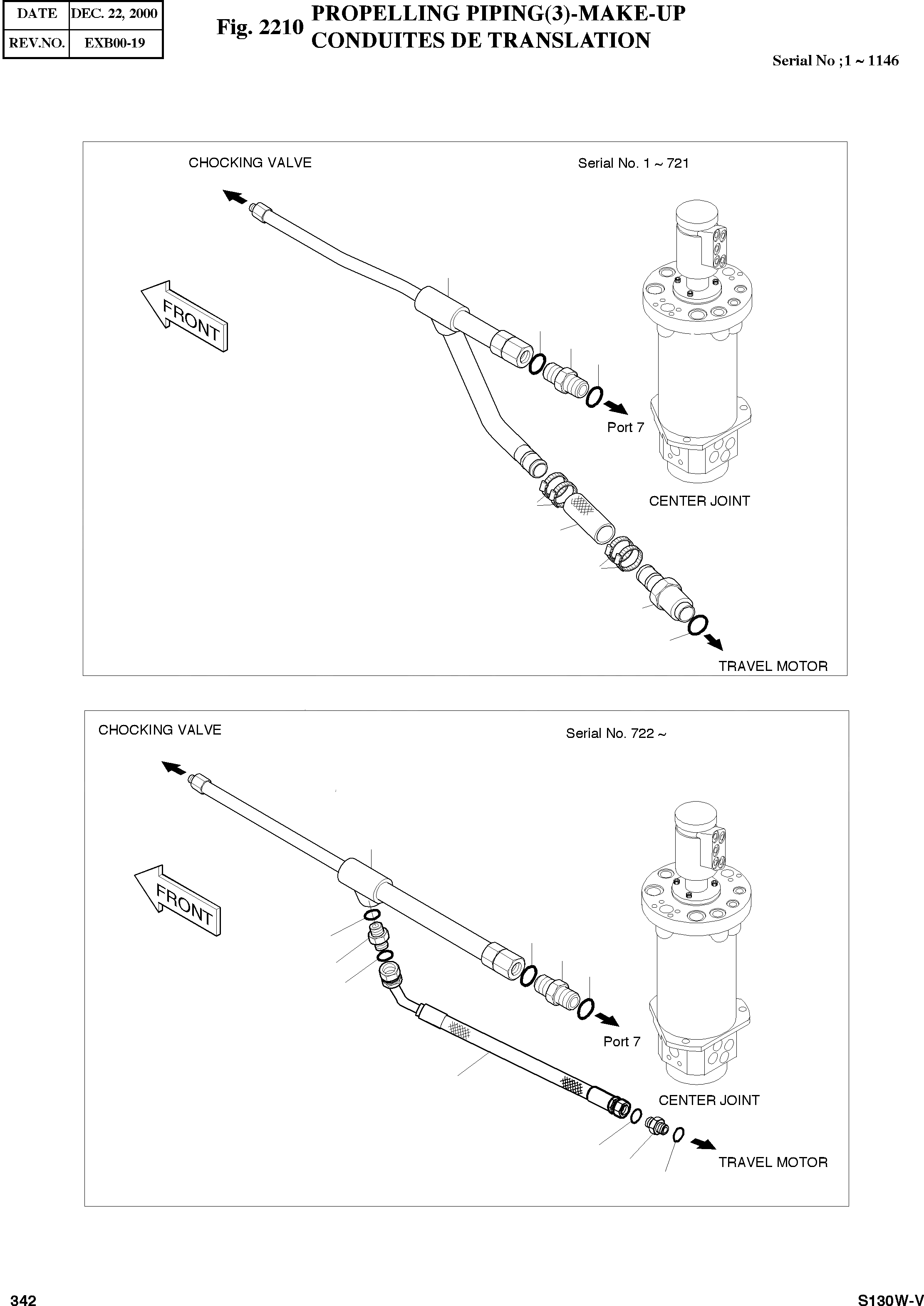 | DATE | DEC. 22, 2000 |
|---|---|
| REV.NO. | EXB00-19 |

Fig. 2210 PROPELLING PIPING(3)-MAKE-UP
CONDUITES DE TRANSLATION

Serial No ;1 ~ 1146

CHOCKING VALVE

Serial No. 1 ~ 721

FRONT

Port 7

CENTER JOINT

TRAVEL MOTOR

CHOCKING VALVE

Serial No. 722 ~

FRONT

Port 7

CENTER JOINT

TRAVEL MOTOR

342

S130W-V