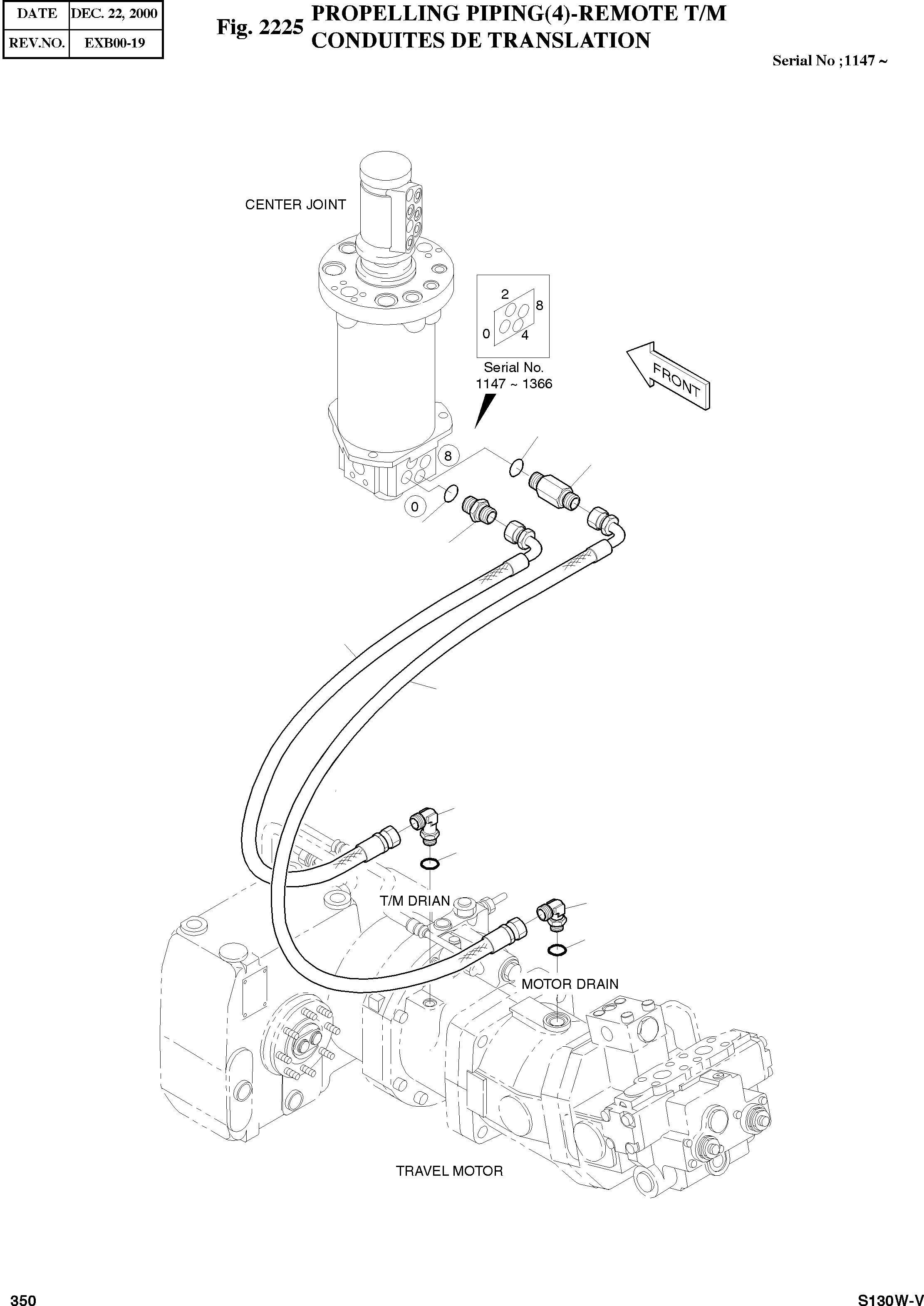 | DATE | DEC. 22, 2000 |
|---|---|
| REV.NO. | EXB00-19 |

Fig. 2225 PROPELLING PIPING(4)-REMOTE T/M
CONDUITES DE TRANSLATION

Serial No ;1147 ~

CENTER JOINT

2
8
0
4

Serial No.
1147 ~ 1366

FRONT

8

0

T/M DRIAN

MOTOR DRAIN

TRAVEL MOTOR

350

S130W-V