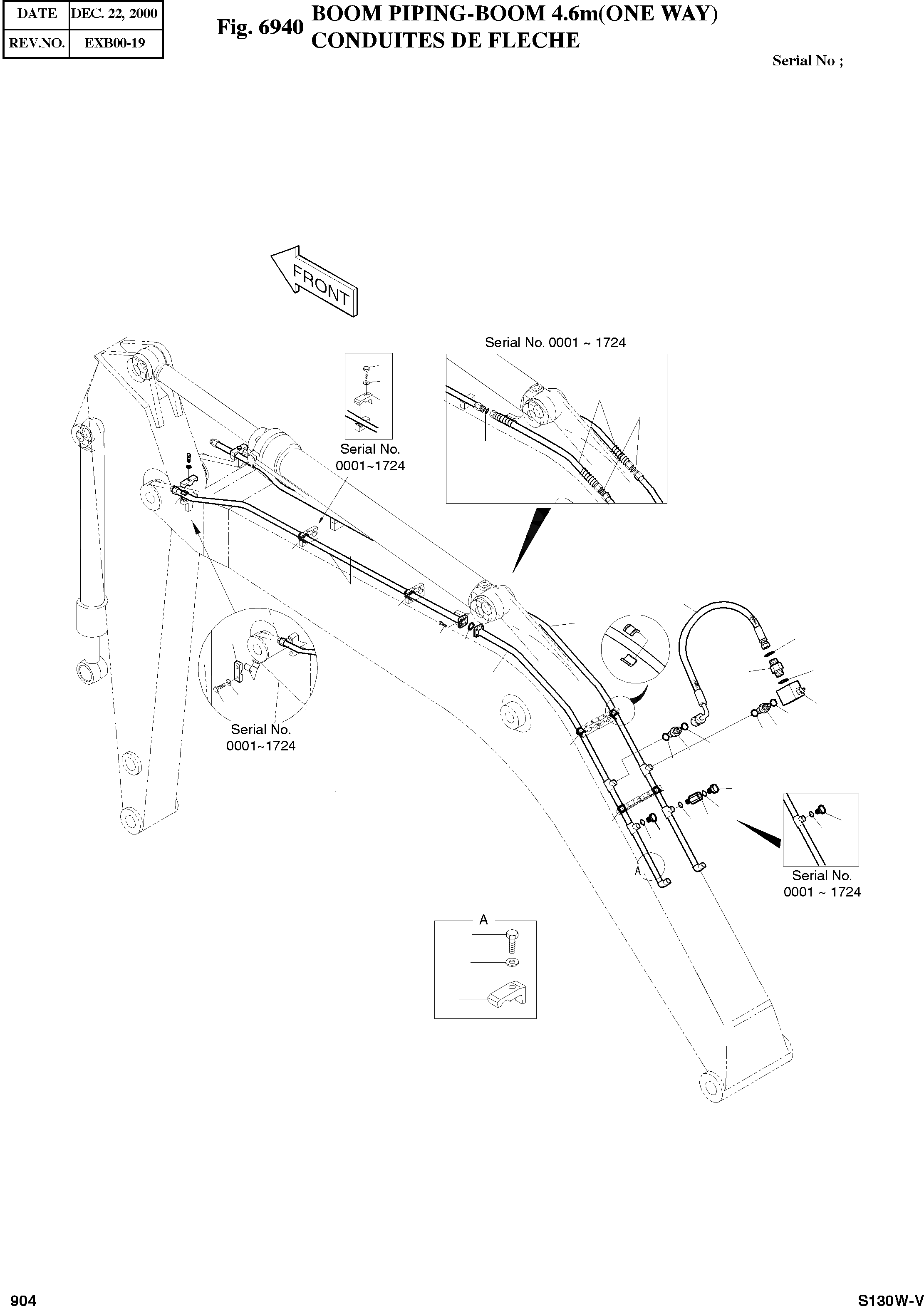 | DATE | DEC. 22, 2000 |
|---|---|
| REV.NO. | EXB00-19 |

Fig. 6940 BOOM PIPING-BOOM 4.6m(ONE WAY) CONDUITES DE FLECHE

Serial No ;

FRONT

Serial No. 0001 ~ 1724

Serial No. 0001~1724

Serial No. 0001~1724

A

Serial No. 0001 ~ 1724

A

904

S130W-V