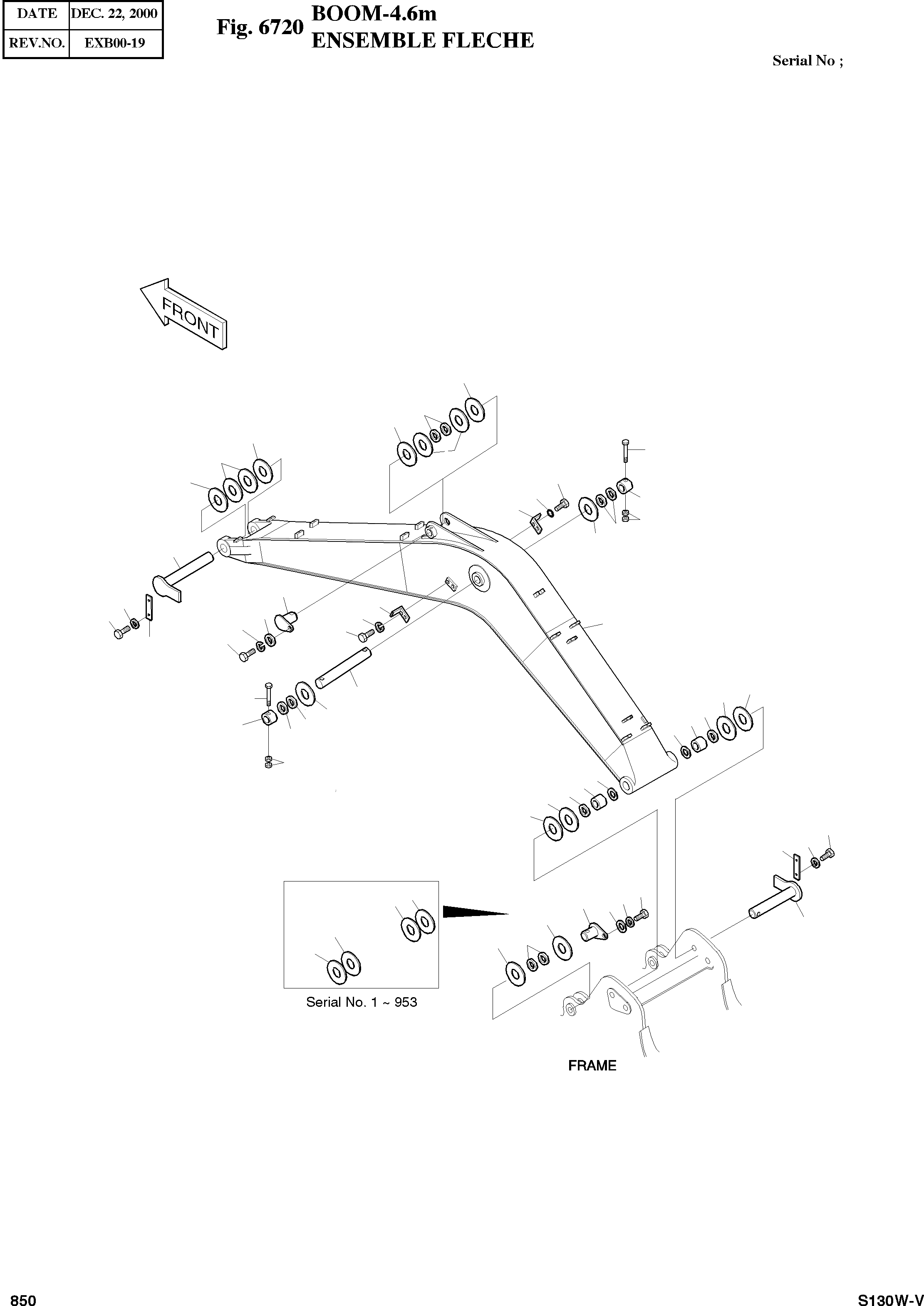 | DATE | DEC. 22, 2000 |
|---|---|
| REV.NO. | EXB00-19 |

Fig. 6720 BOOM-4.6m
ENSEMBLE FLECHE

Serial No ;

FRONT

Serial No. 1 ~ 953

FRAME

850

S130W-V