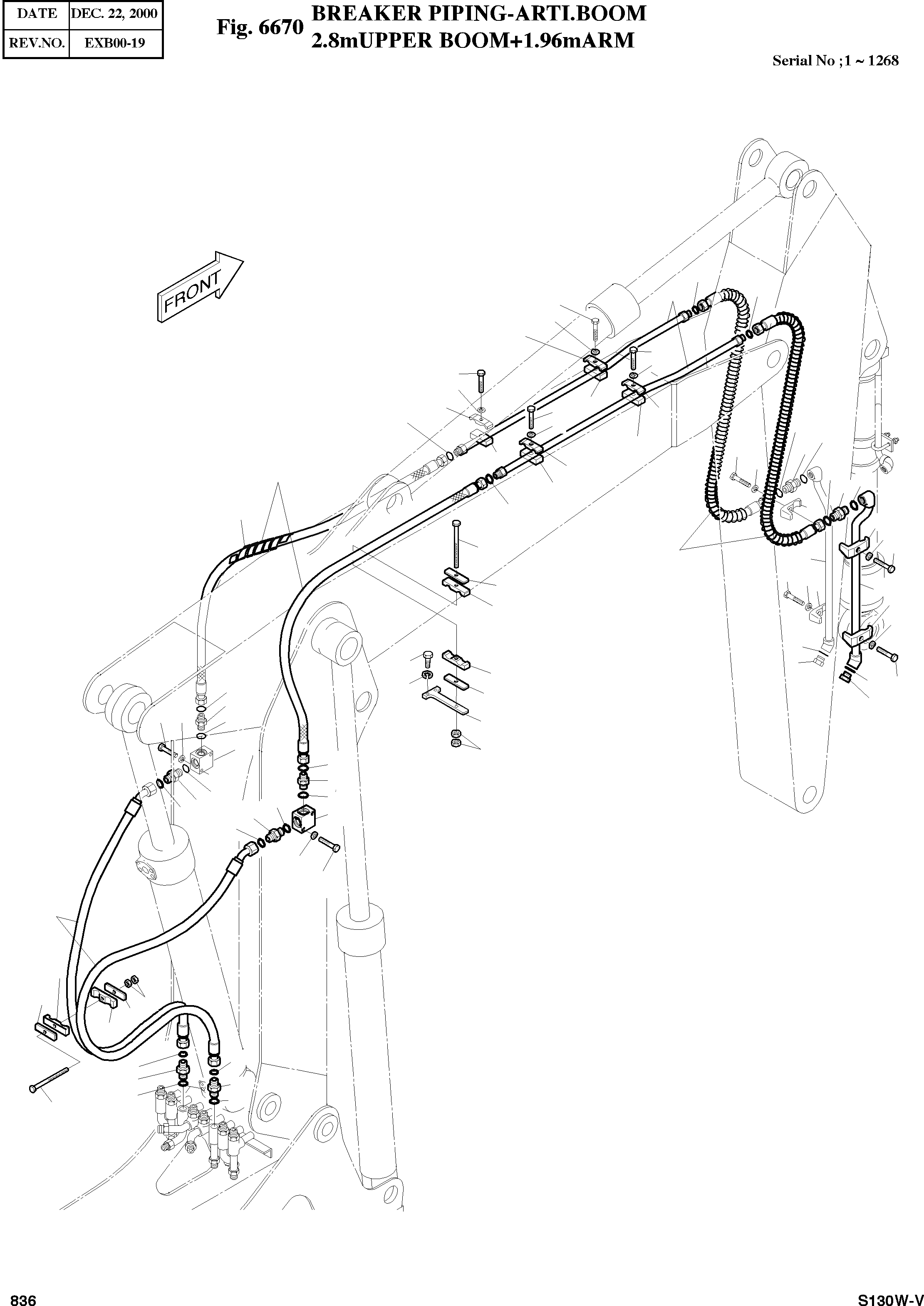 | DATE | DEC. 22, 2000 |
|---|---|
| REV.NO. | EXB00-19 |

Fig. 6670 BREAKER PIPING-ARTI.BOOM 2.8mUPPER BOOM+1.96mARM

Serial No ;1 ~ 1268

FRONT

836

S130W-V