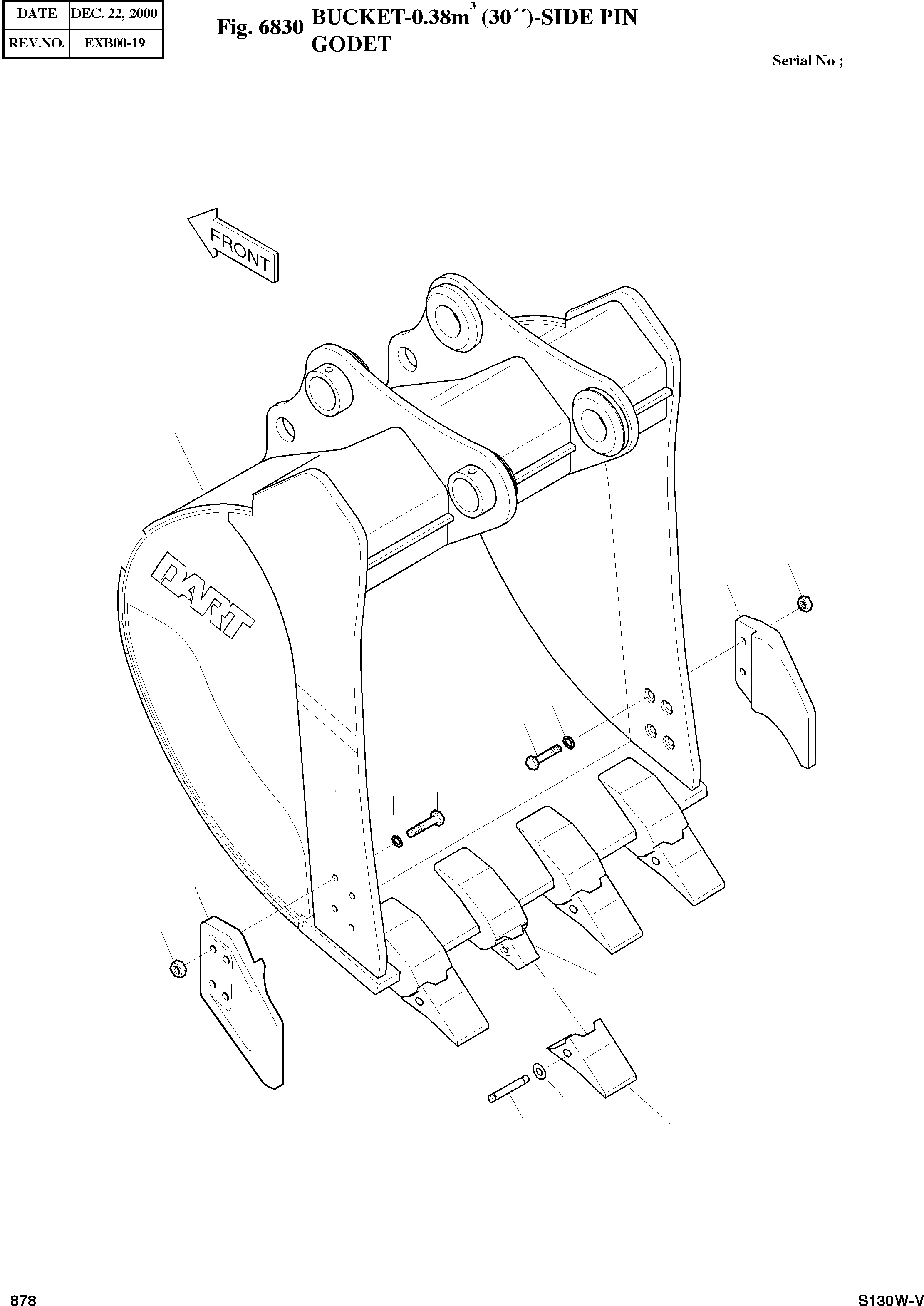 | DATE | DEC. 22, 2000 |
|---|---|
| REV.NO. | EXB00-19 |

Fig. 6830 BUCKET-0.38m$^3$ (30´´)-SIDE PIN GODET

Serial No ;

FRONT

DART

878

S130W-V