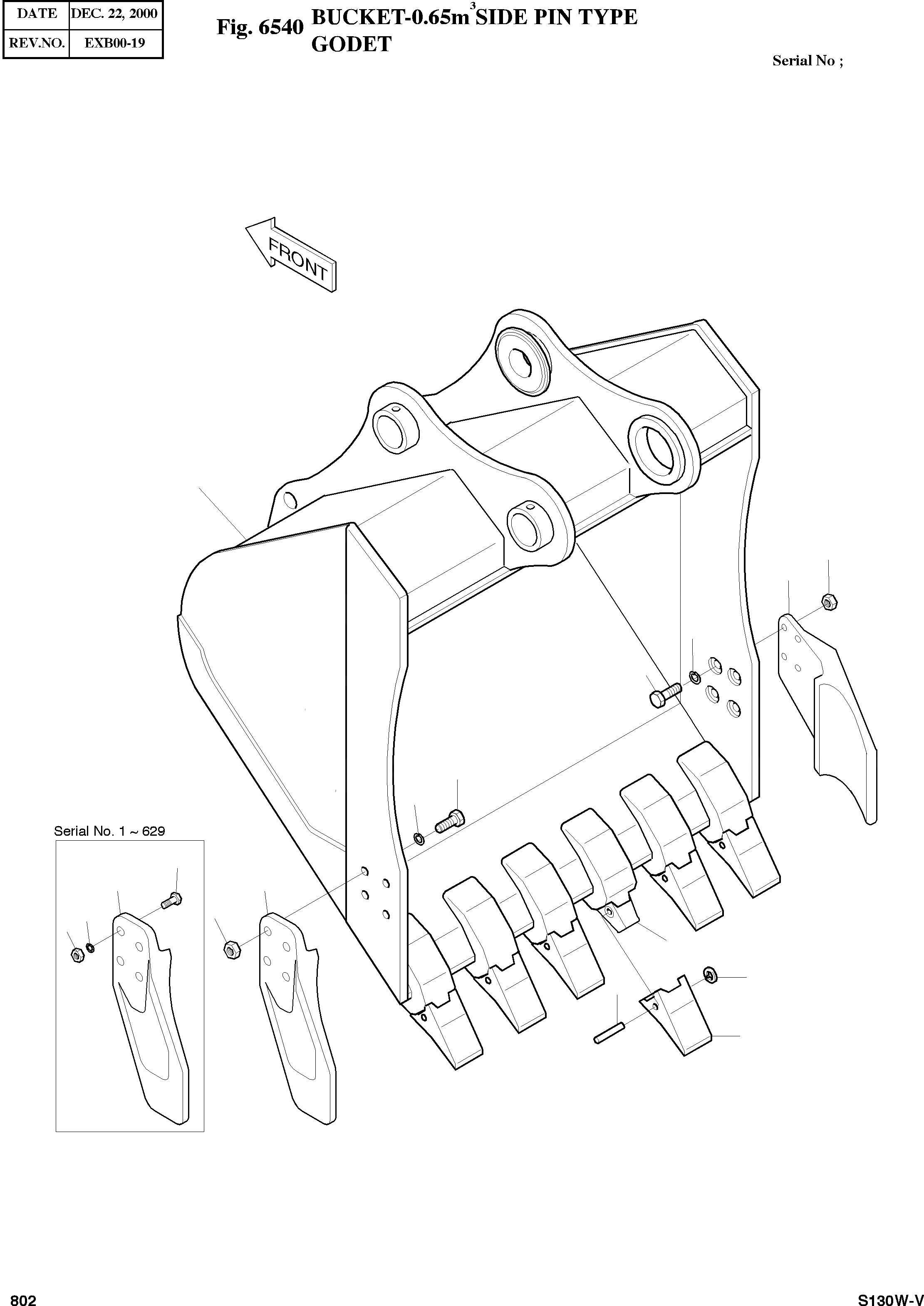 | DATE | DEC. 22, 2000 |
|---|---|
| REV.NO. | EXB00-19 |

Fig. 6540 BUCKET-0.65m$^3$ SIDE PIN TYPE
GODET

Serial No ;

FRONT

Serial No. 1 ~ 629

802

S130W-V