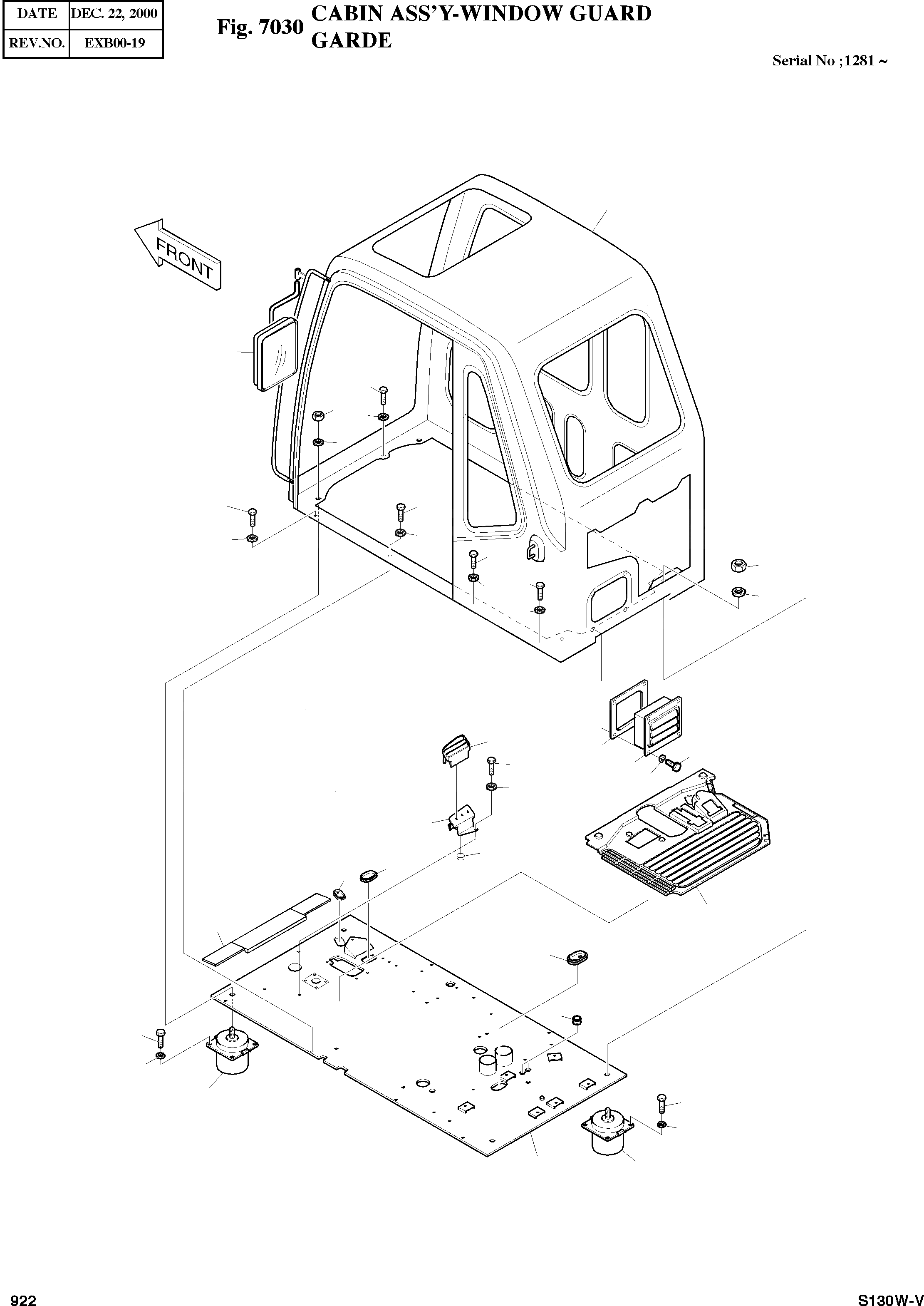 | DATE | DEC. 22, 2000 |
|---|---|
| REV.NO. | EXB00-19 |

Fig. 7030 CABIN ASS'Y-WINDOW GUARD GARDE

Serial No ;1281 ~

FRONT

922

S130W-V