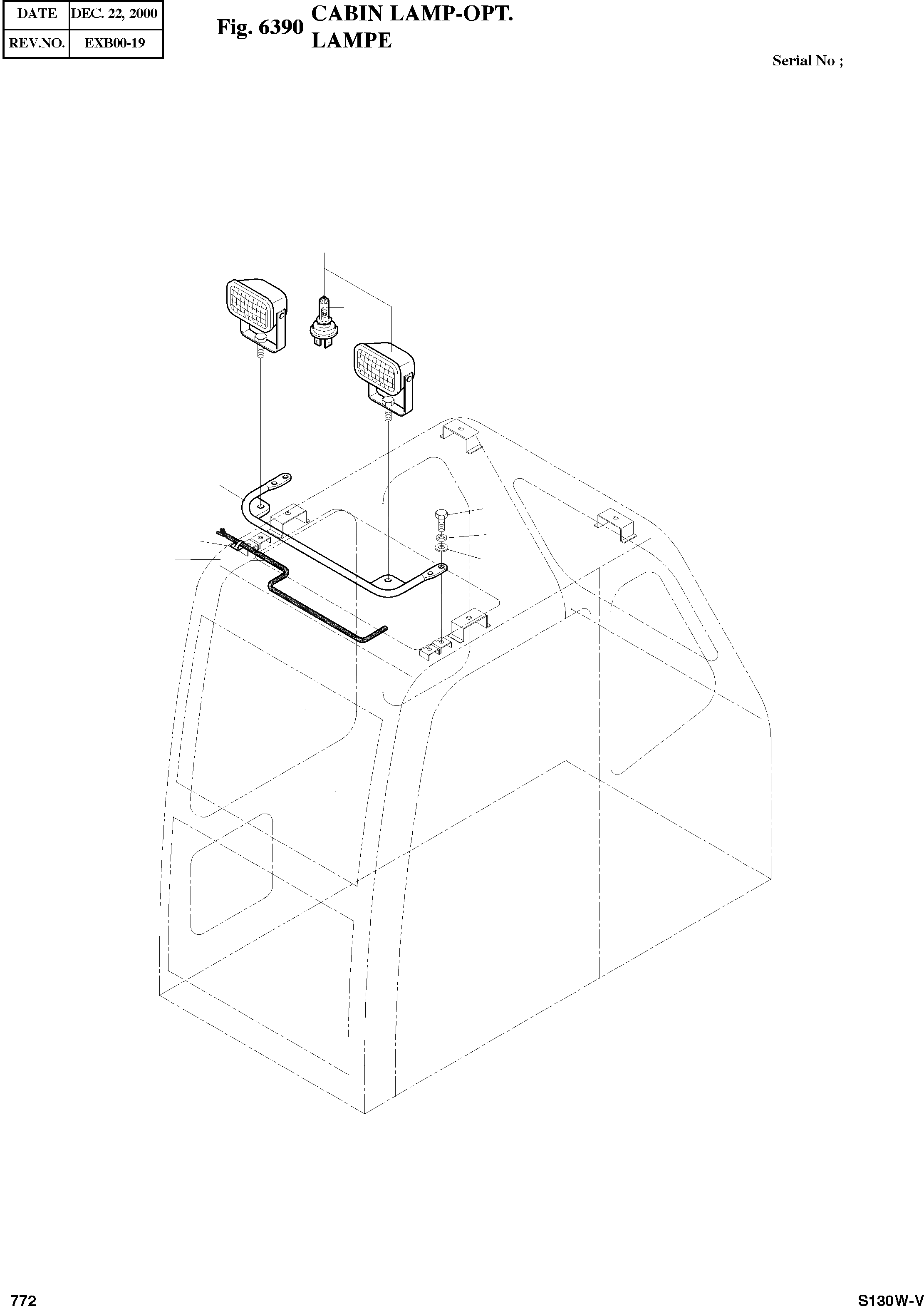 | DATE | DEC. 22, 2000 |
|---|---|
| REV.NO. | EXB00-19 |

Fig. 6390 CABIN LAMP-OPT. LAMPE

Serial No ;

772

S130W-V