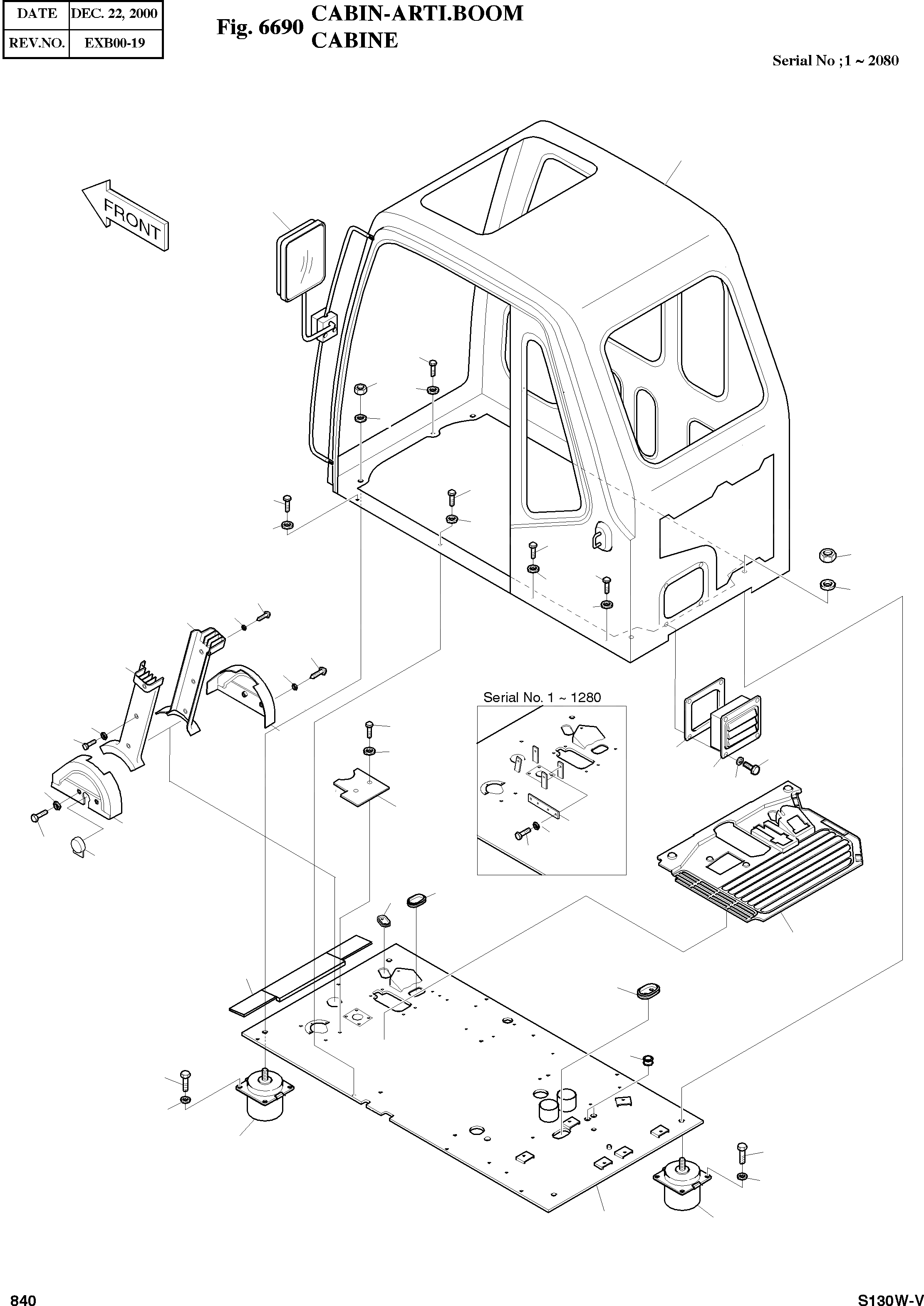 | DATE | DEC. 22, 2000 |
|---|---|
| REV.NO. | EXB00-19 |

Fig. 6690 CABIN-ARTI.BOOM
CABINE

Serial No ;1 ~ 2080

FRONT

Serial No. 1 ~ 1280

840

S130W-V